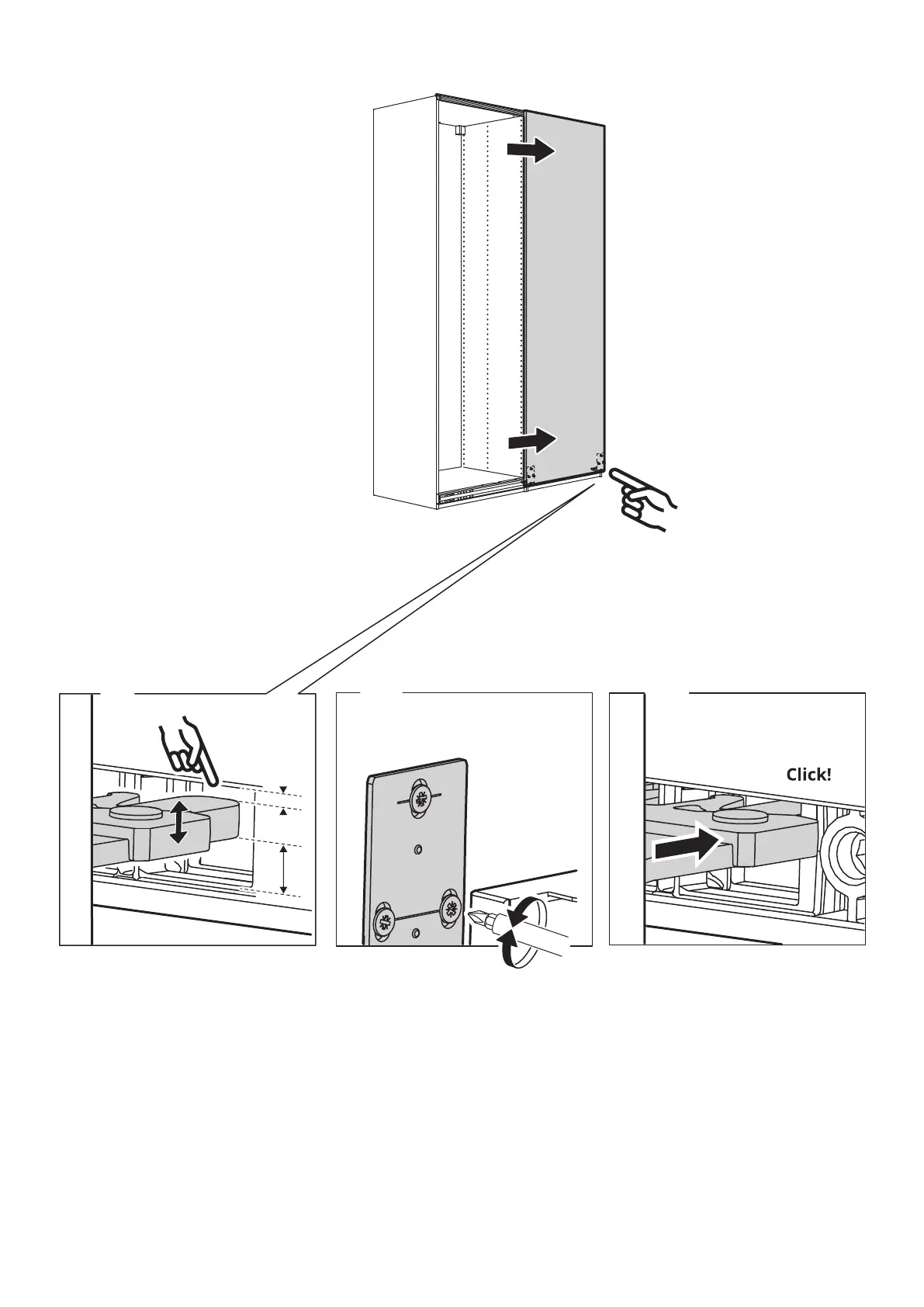 Click!