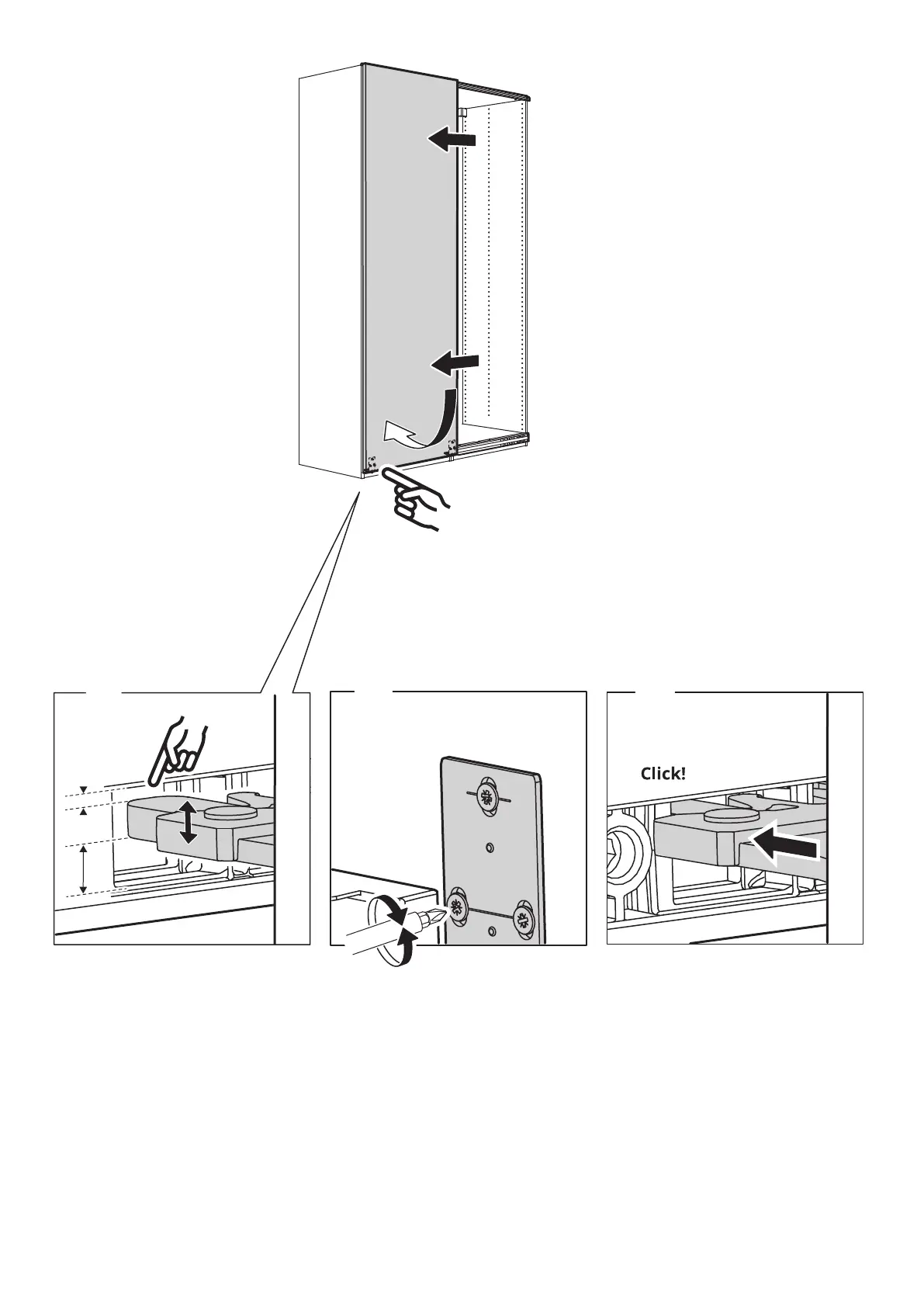 Click!