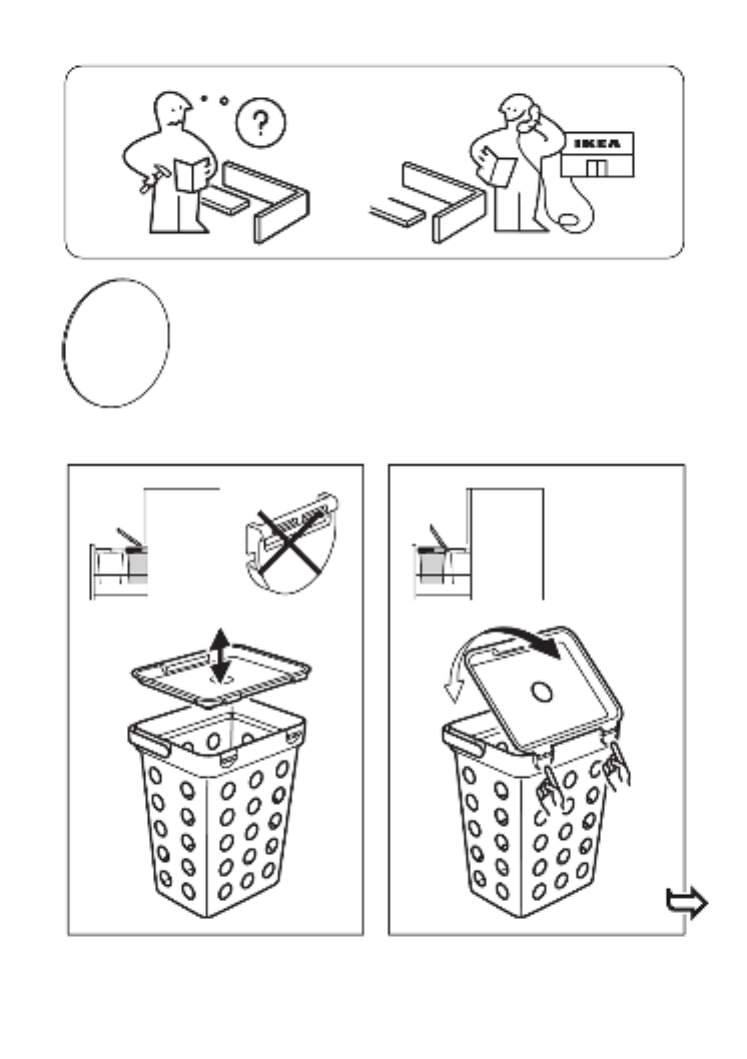 ?

IKEA