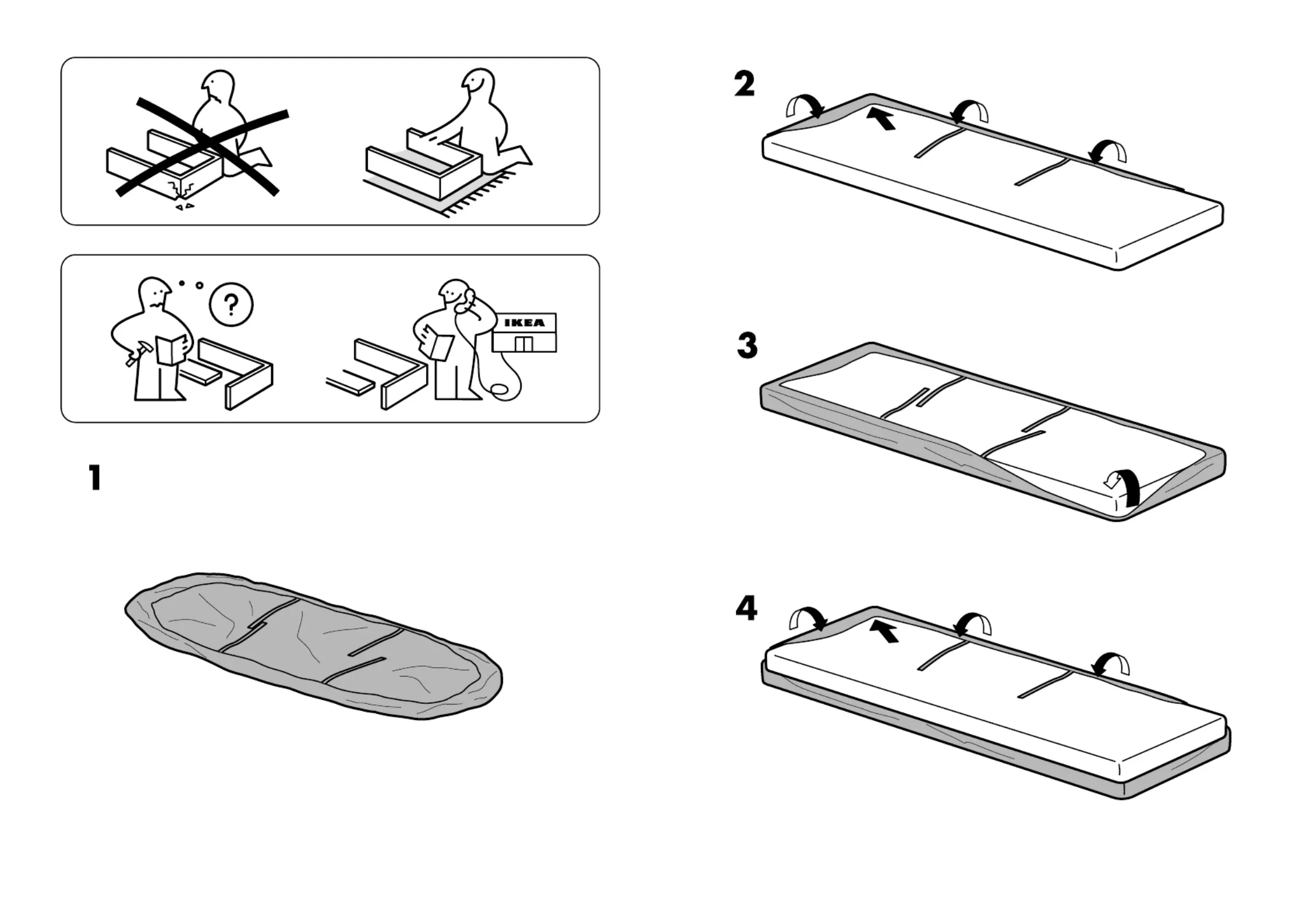 ?

IKEA

1

2

3

4