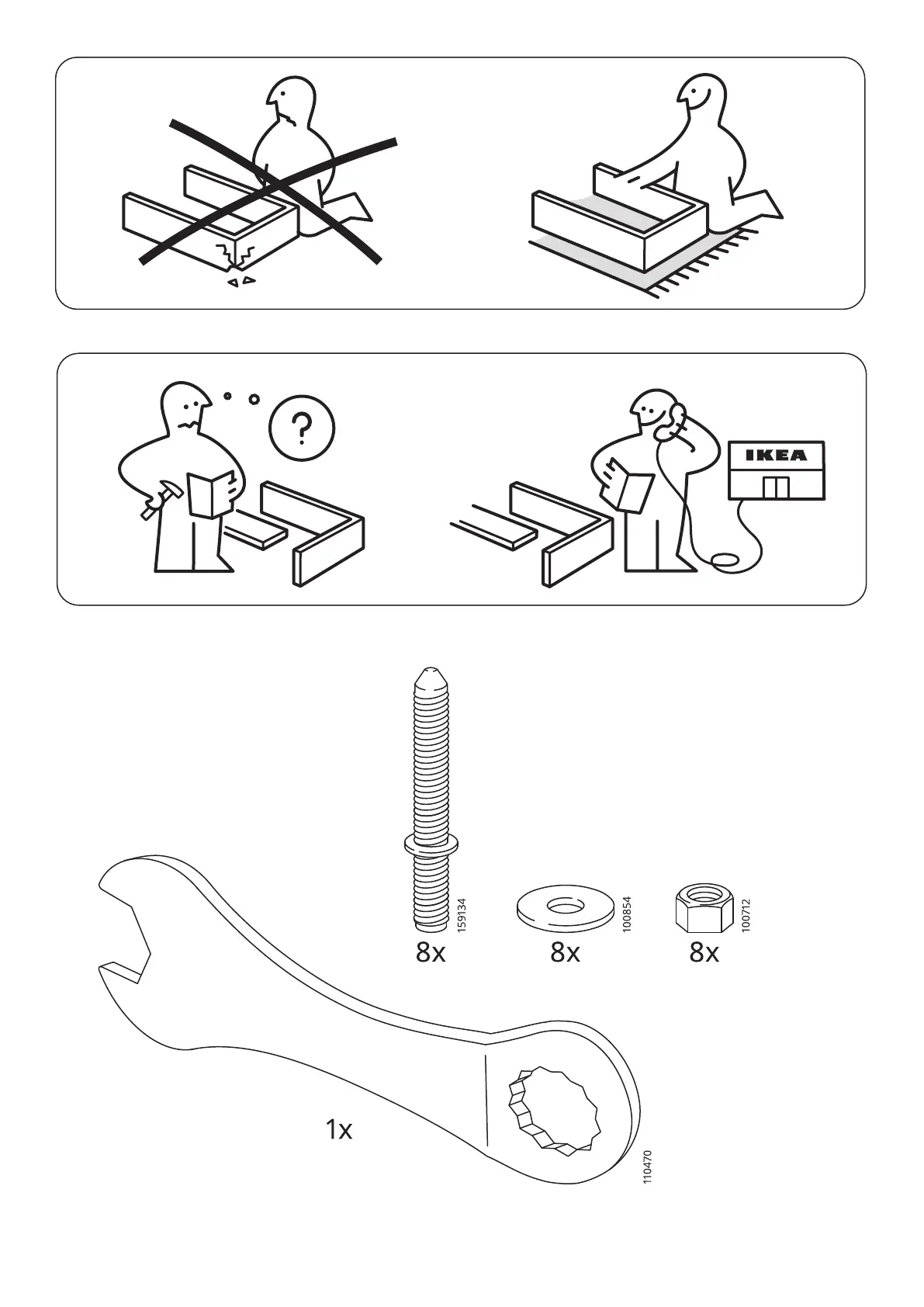 ?

IKEA

159134
8x

100854
8x

100712
8x

1x

110470