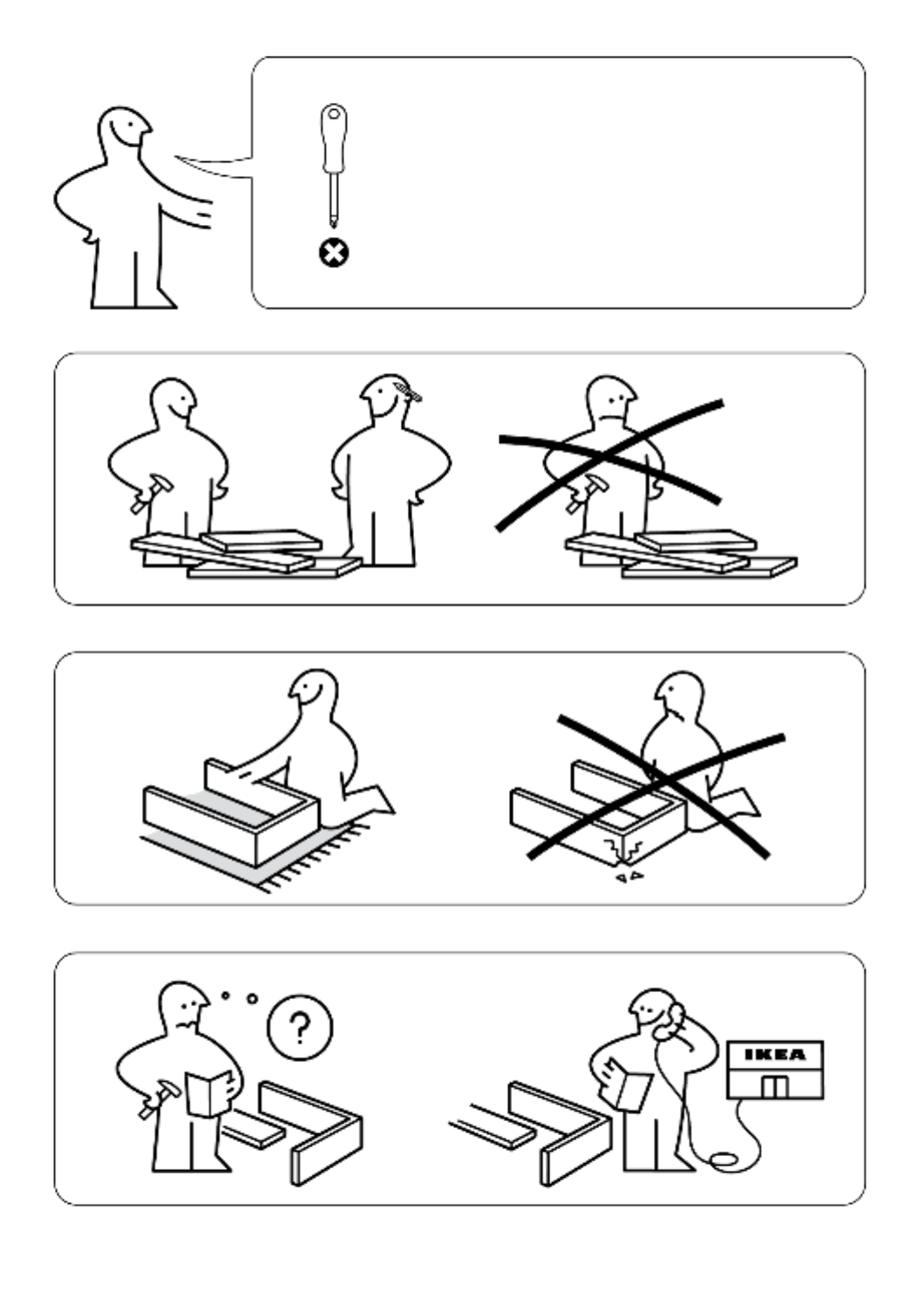 ?

IKEA