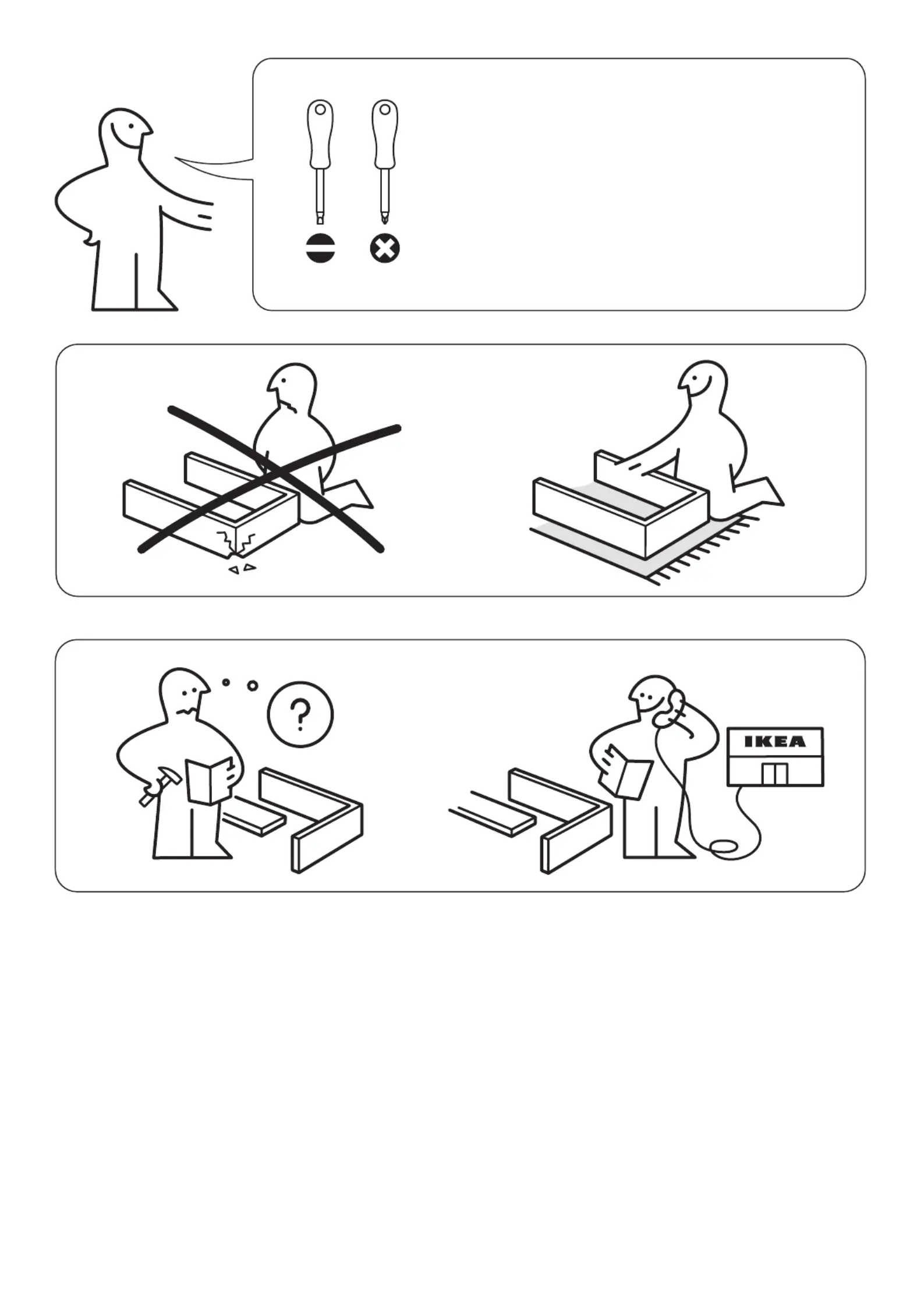 ?

IKEA