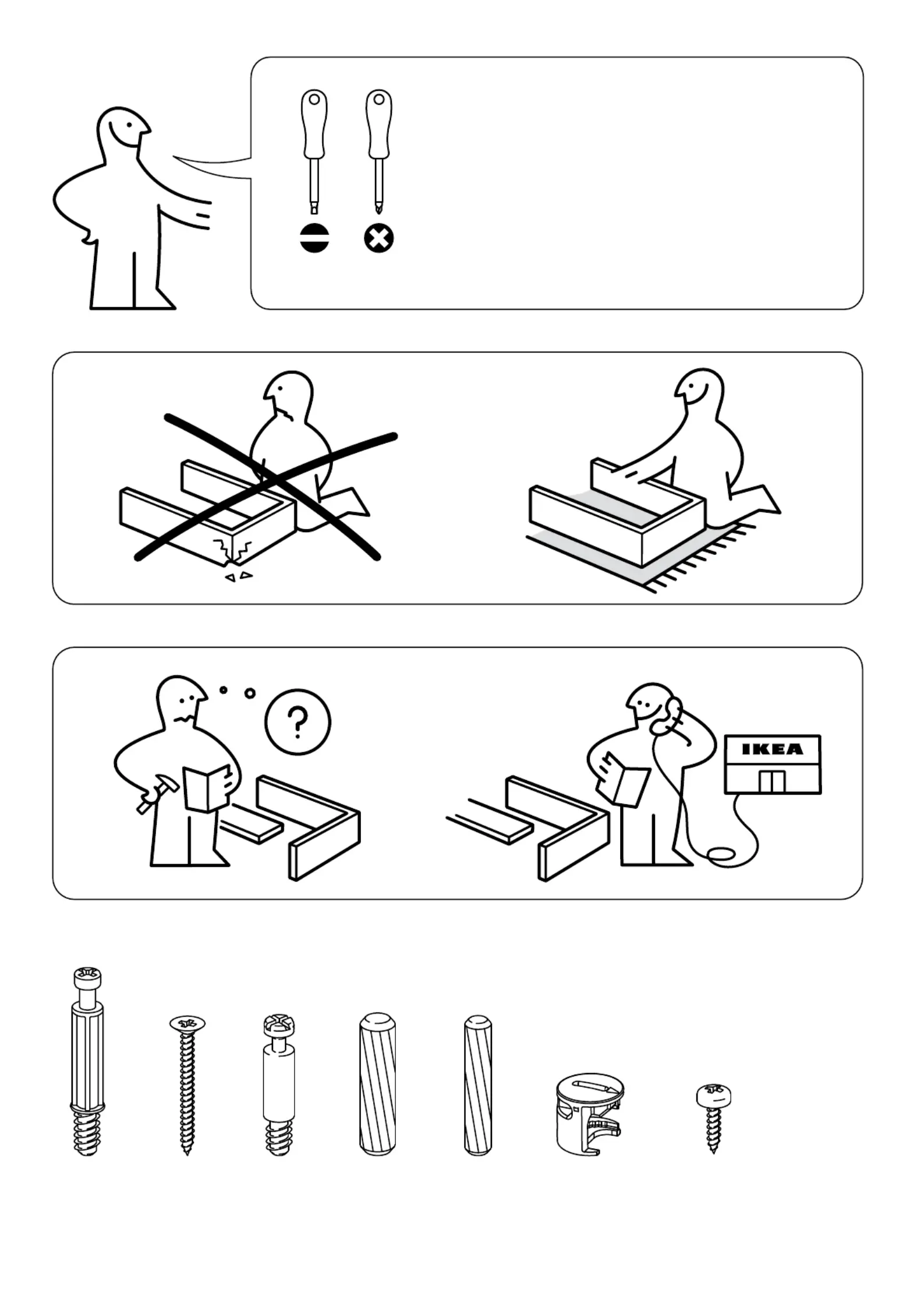 ?

IKEA