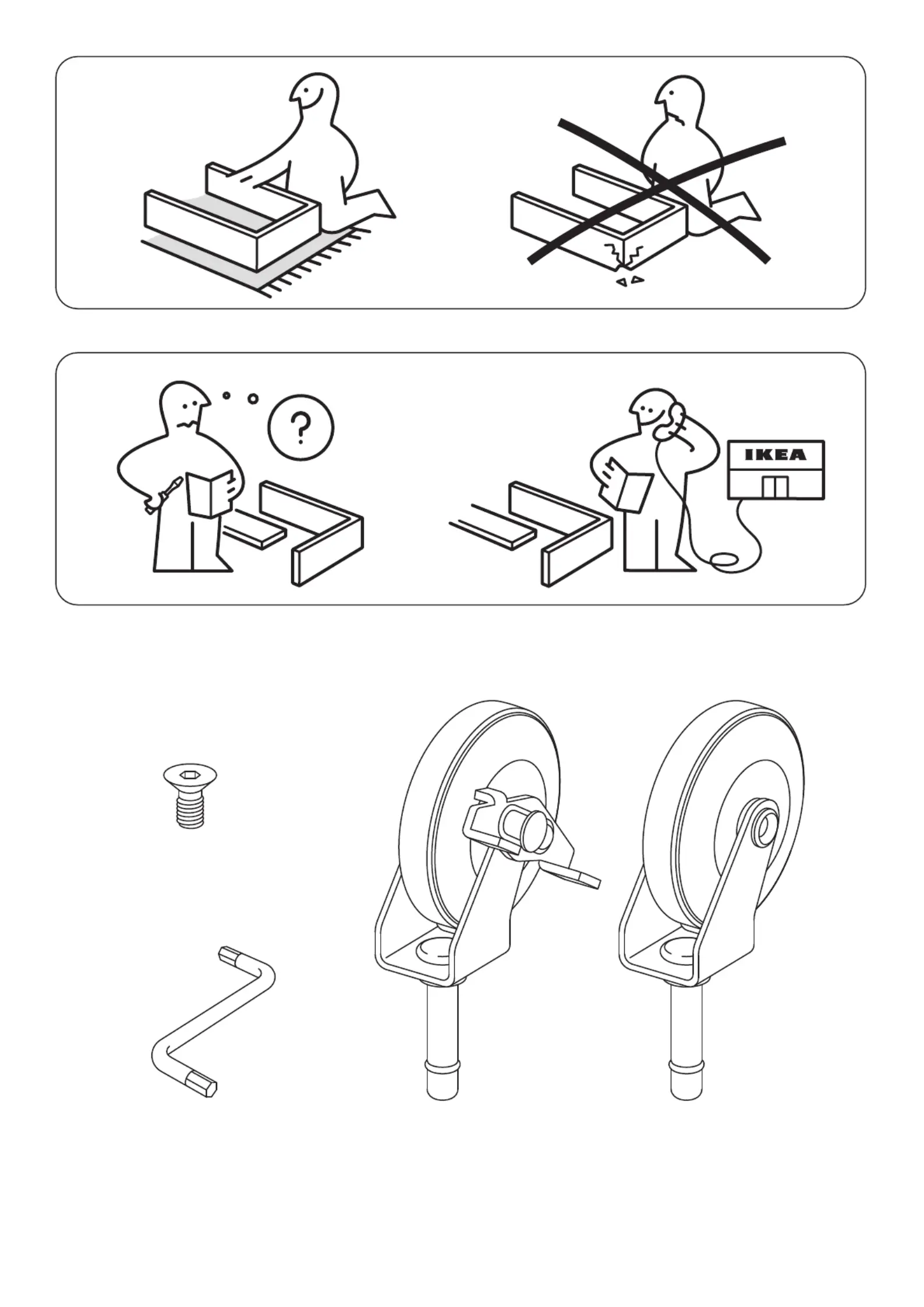 ?

IKEA