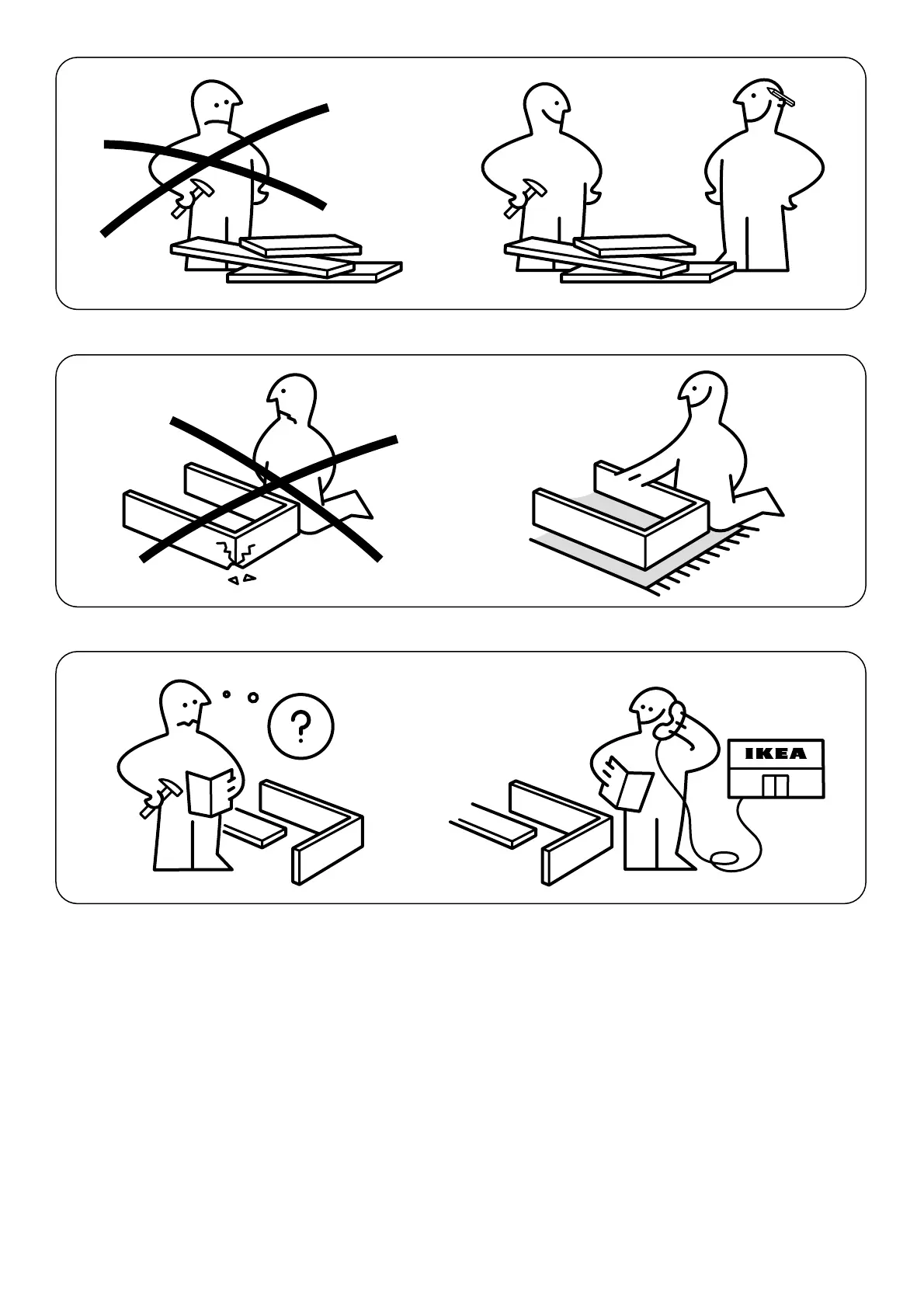 ?

IKEA