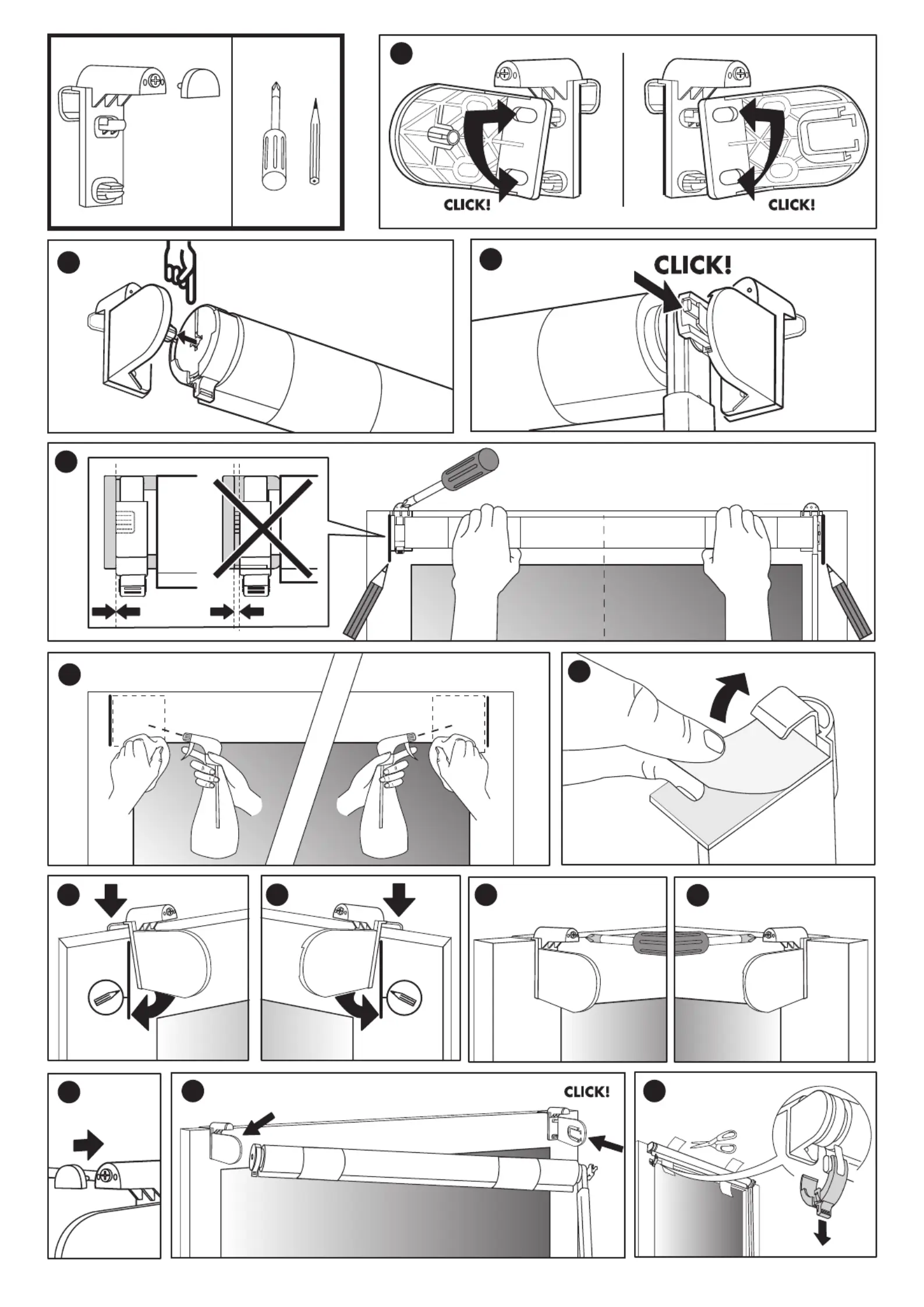 CLICK!
CLICK!
CLICK!
CLICK!