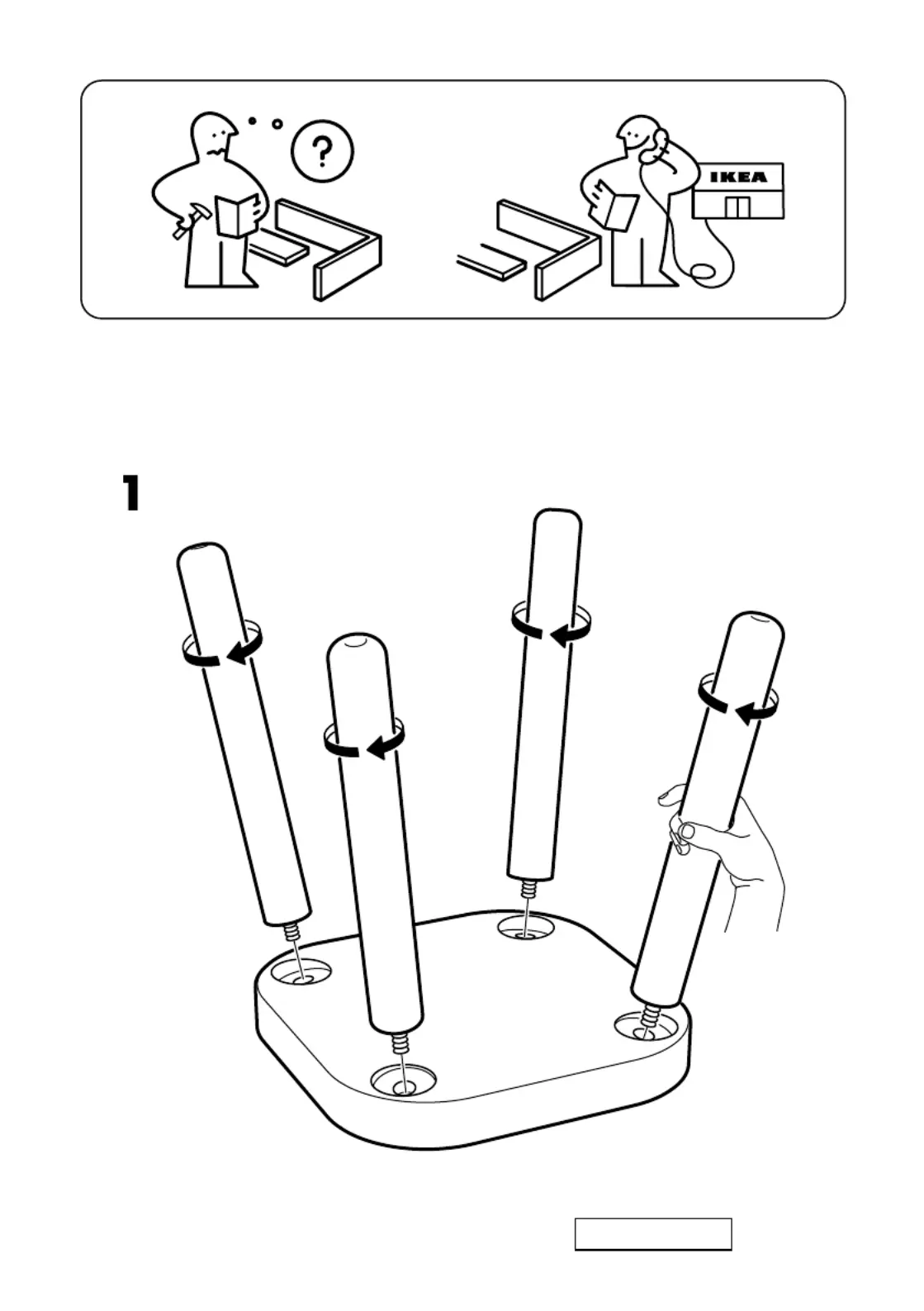 ?

IKEA

1