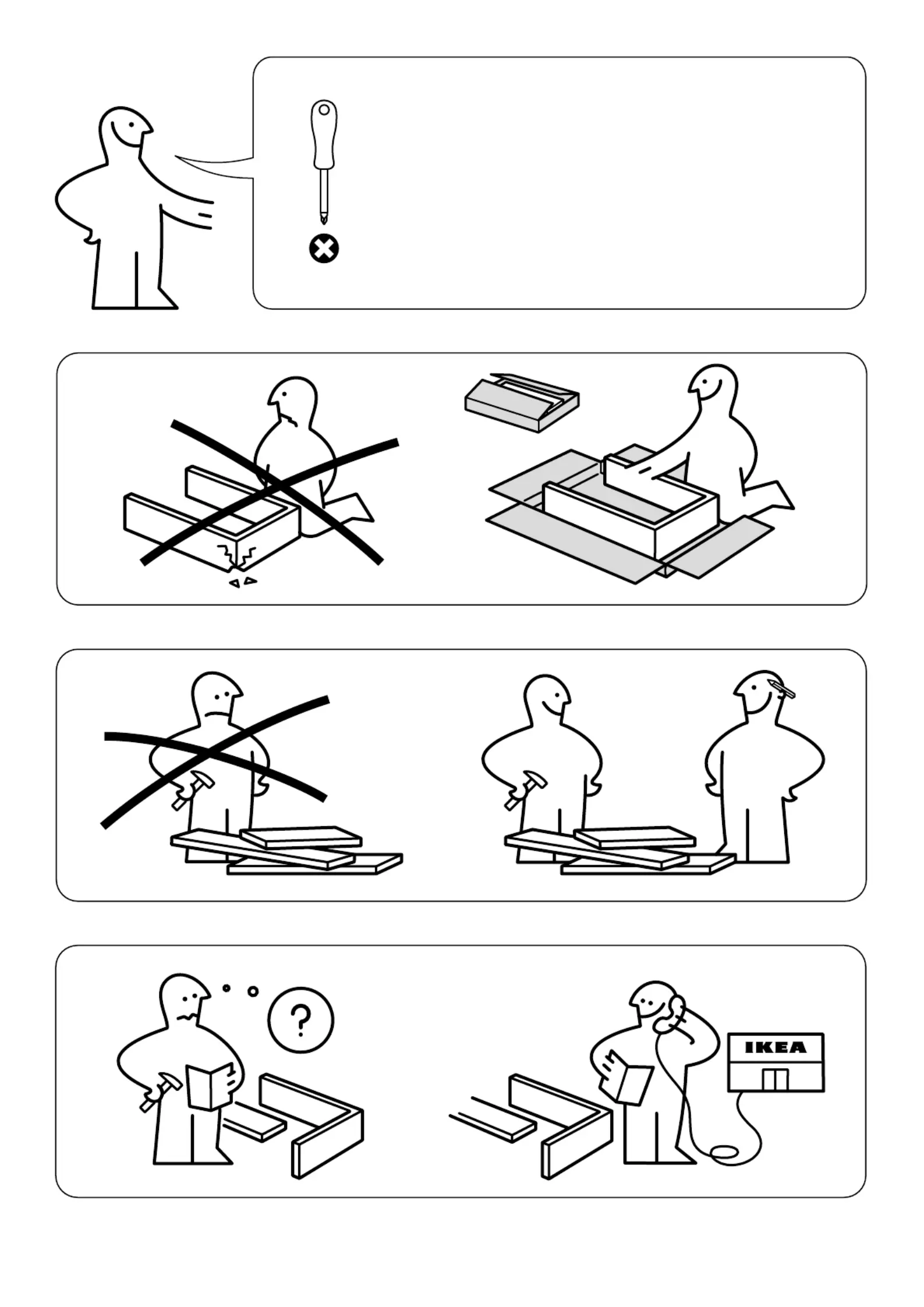 ?

IKEA