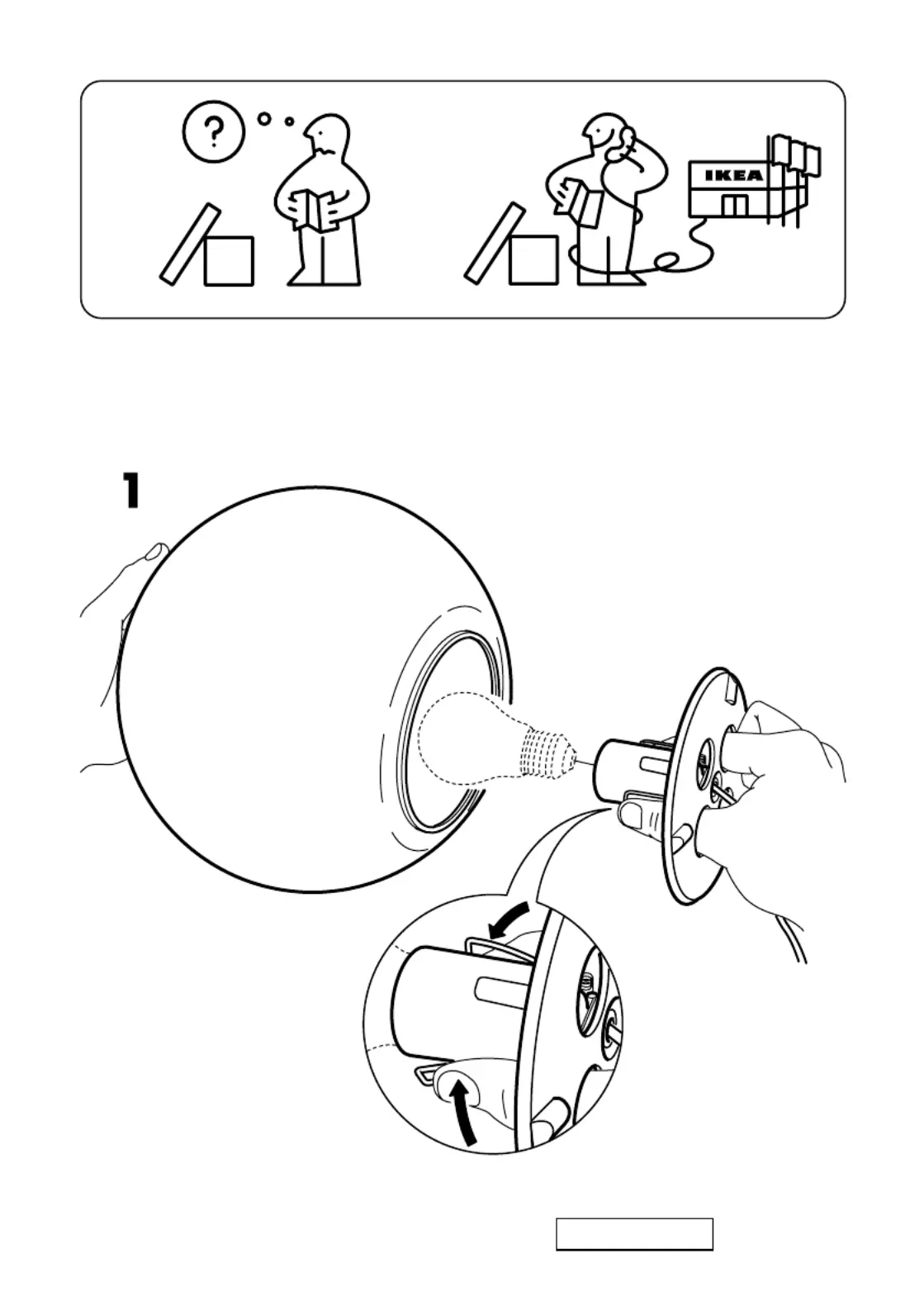 ?

IKEA

1