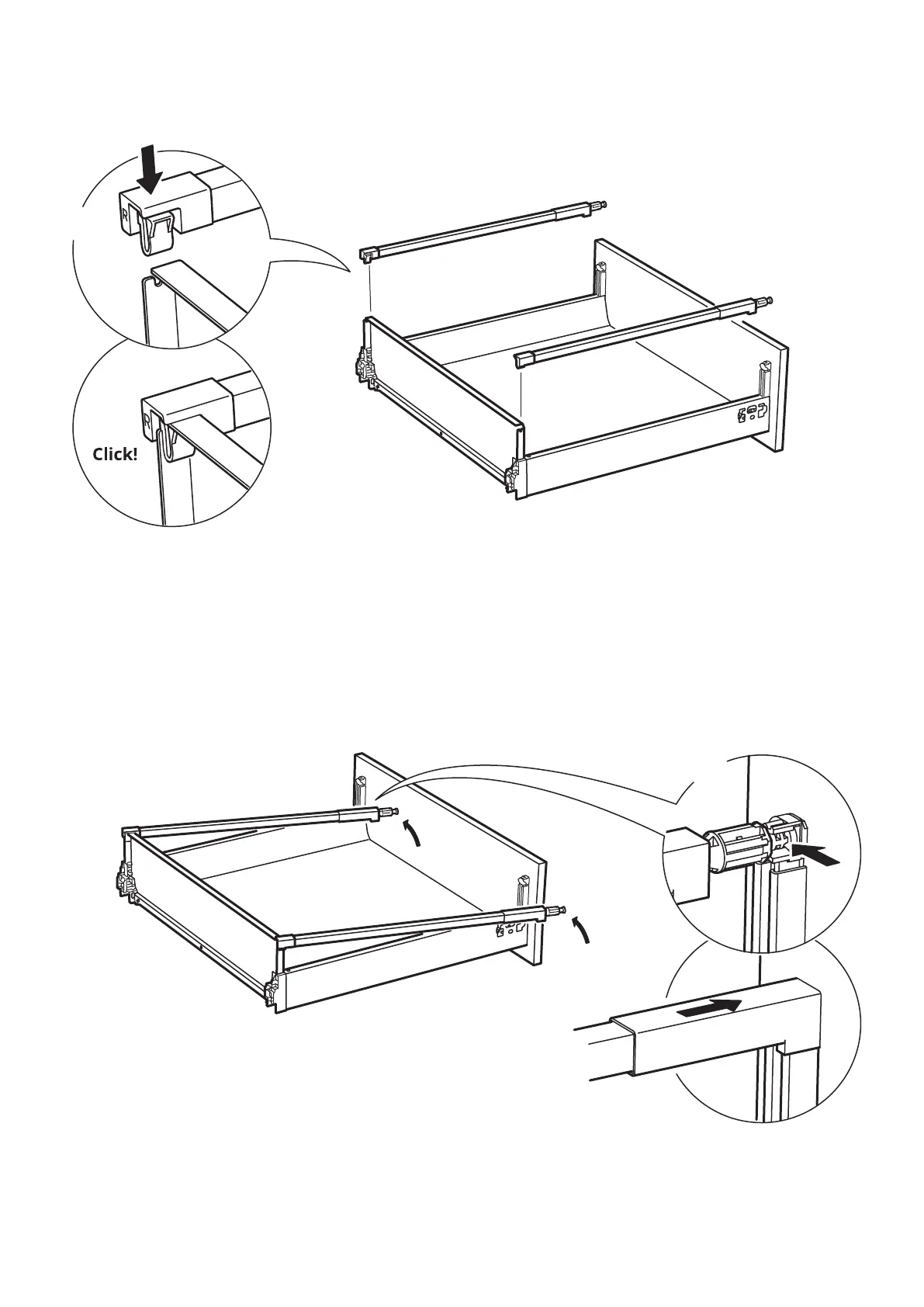 R

R

Click!