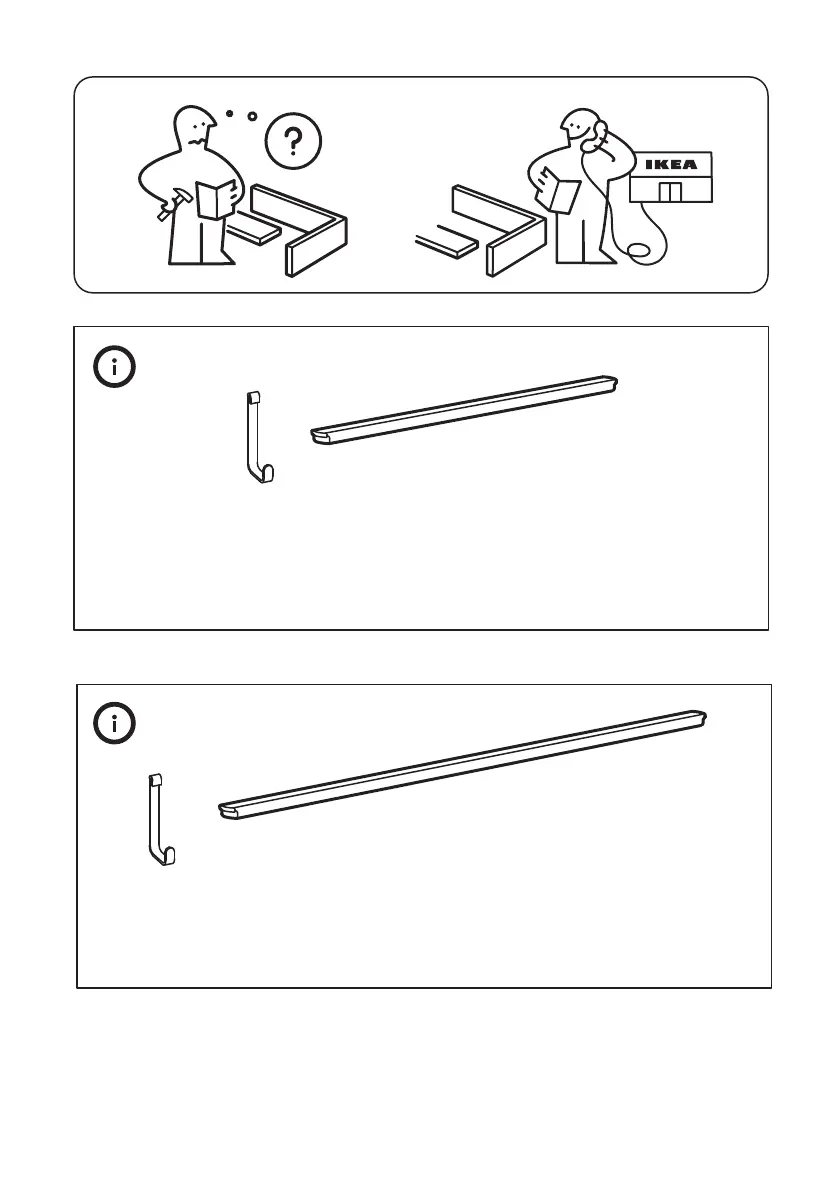 ?

IKEA

i

i