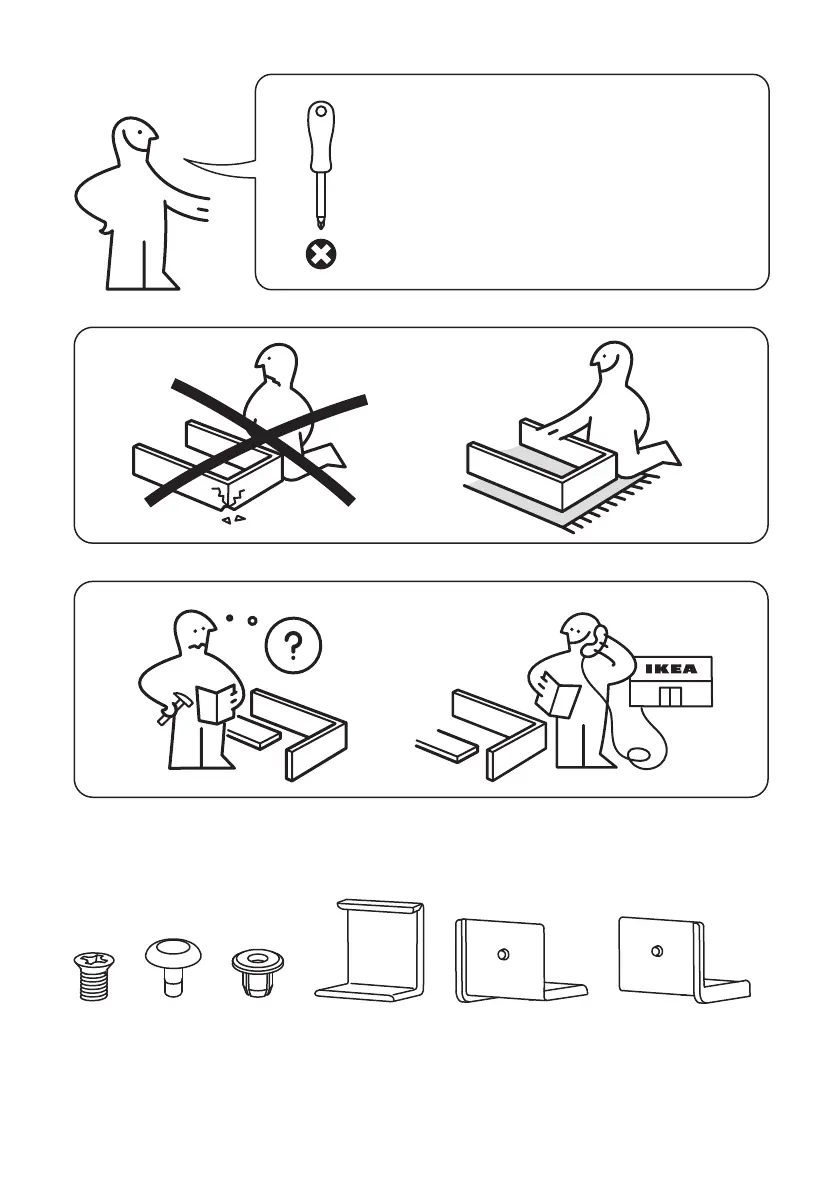 ?

IKEA