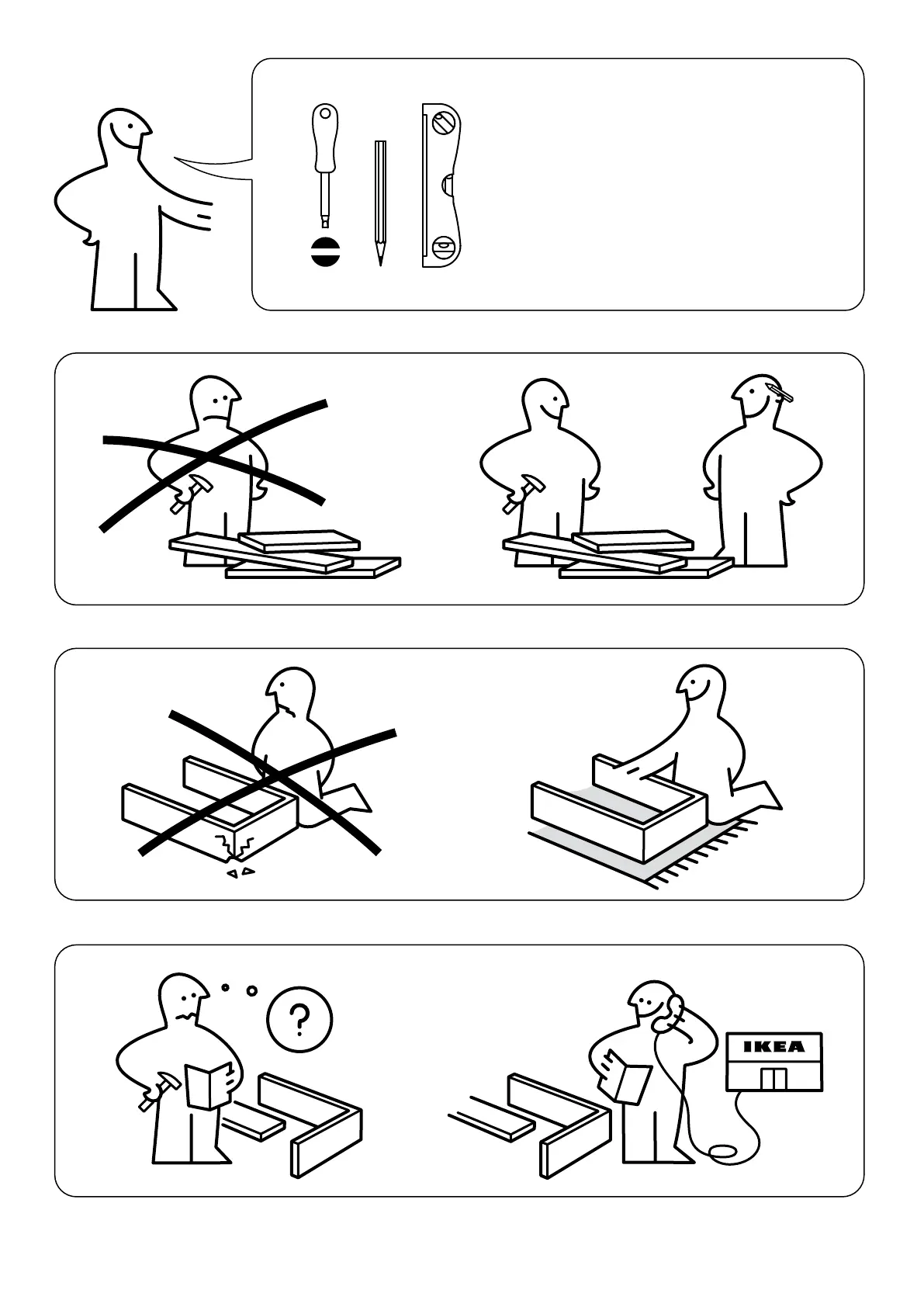 ?

IKEA