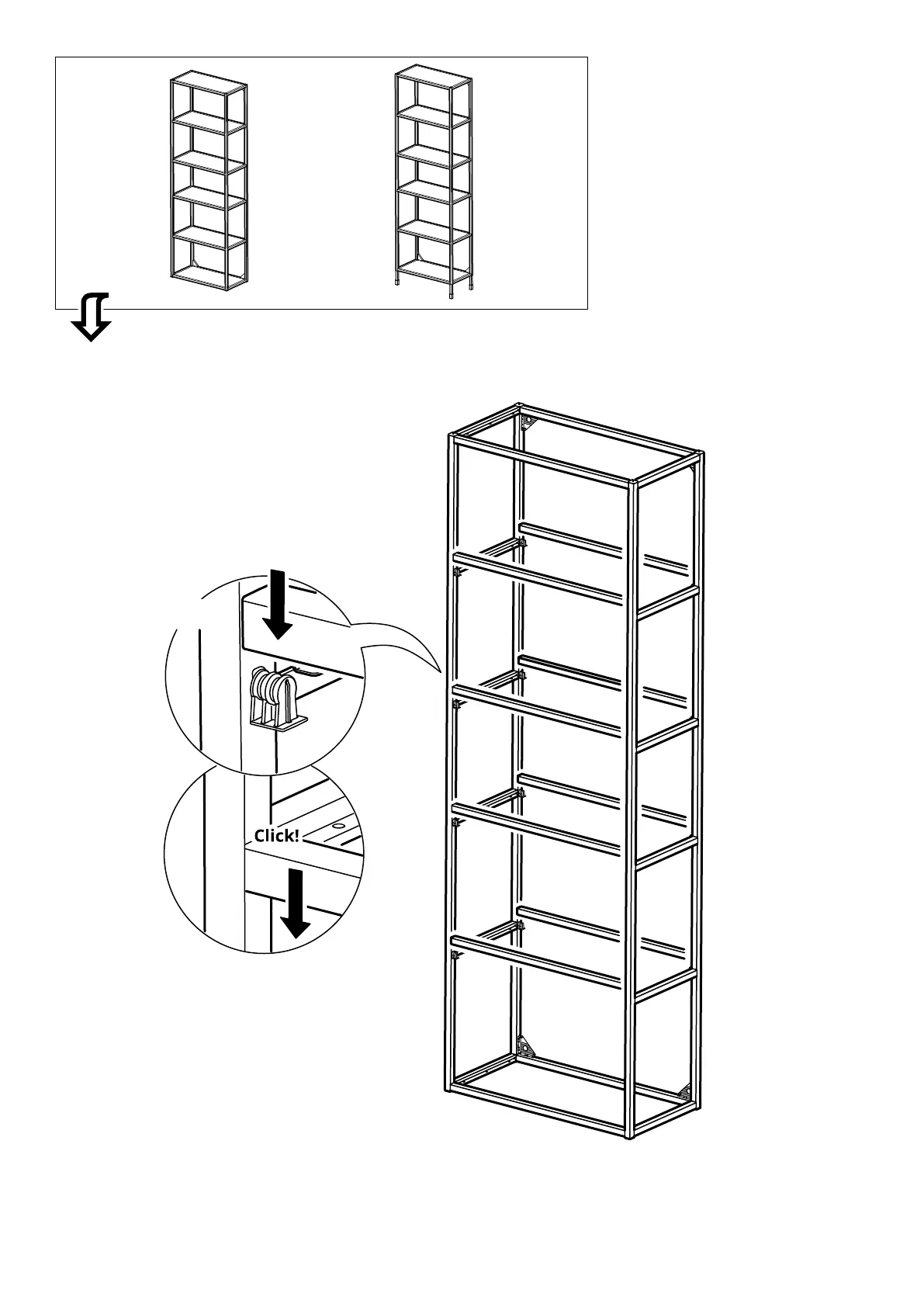 Click!