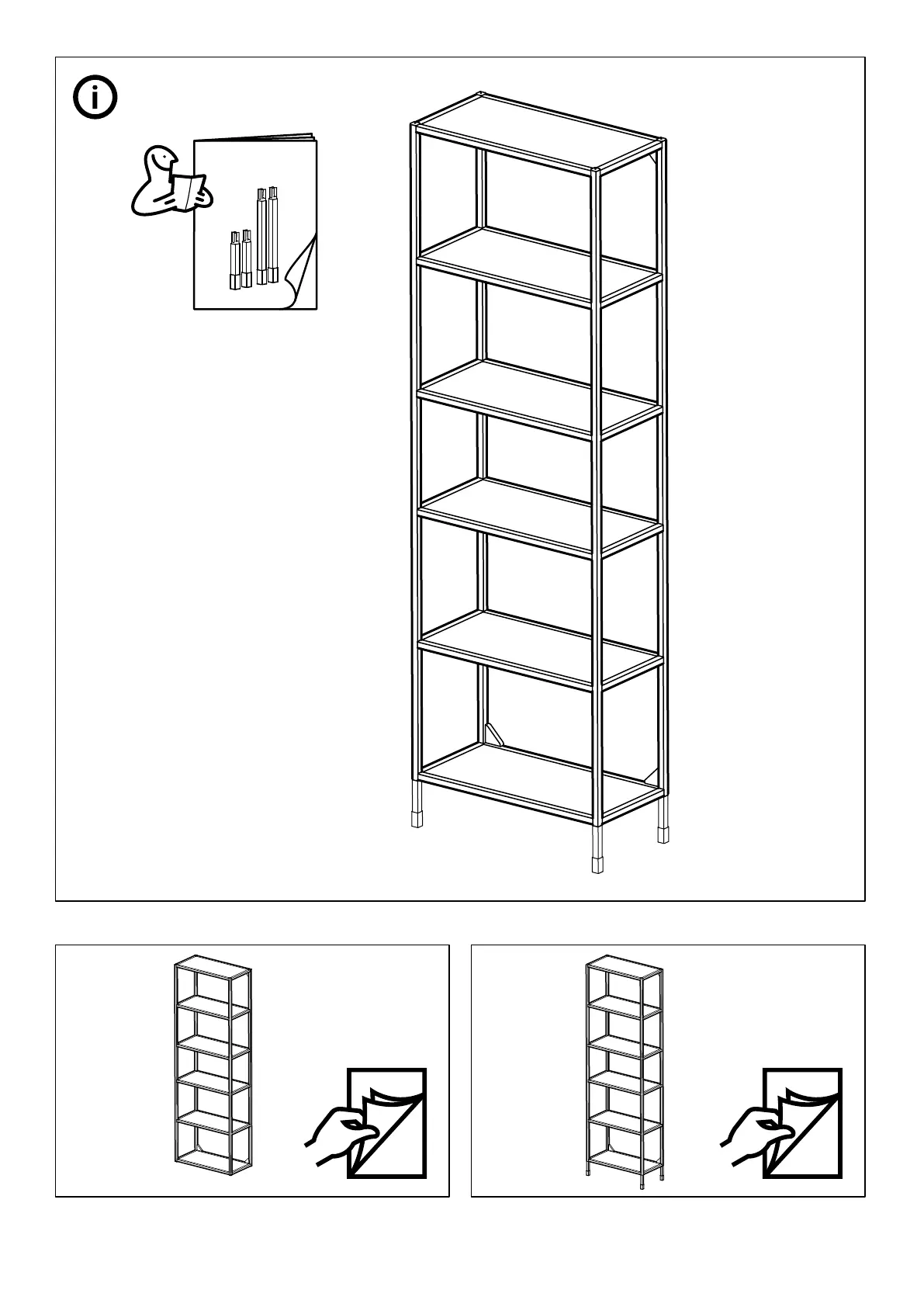 i