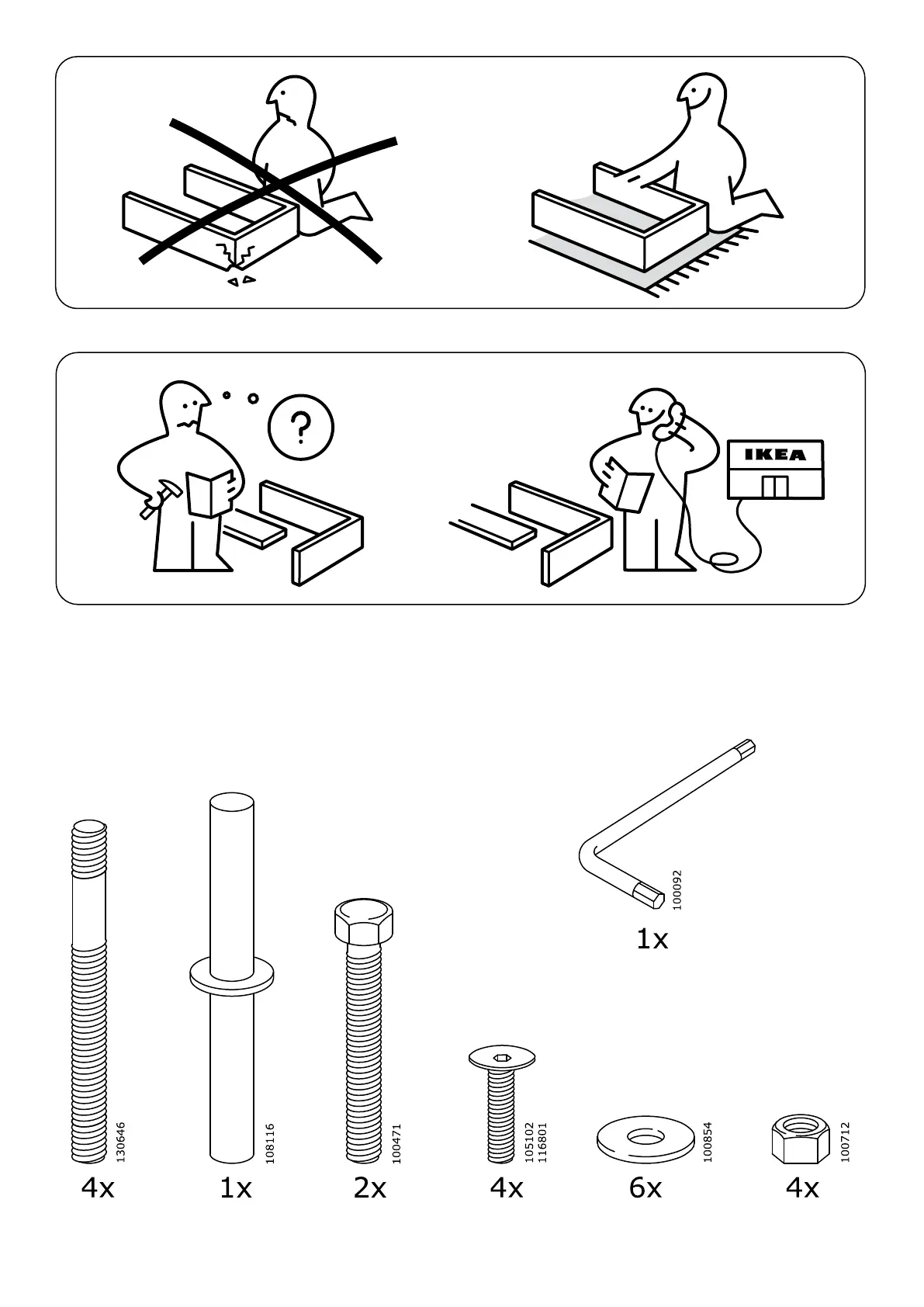 ?

IKEA

100092
1x

130646
4x

108116
1x

100471
2x

105102
116801
4x

100854
6x

100712
4x