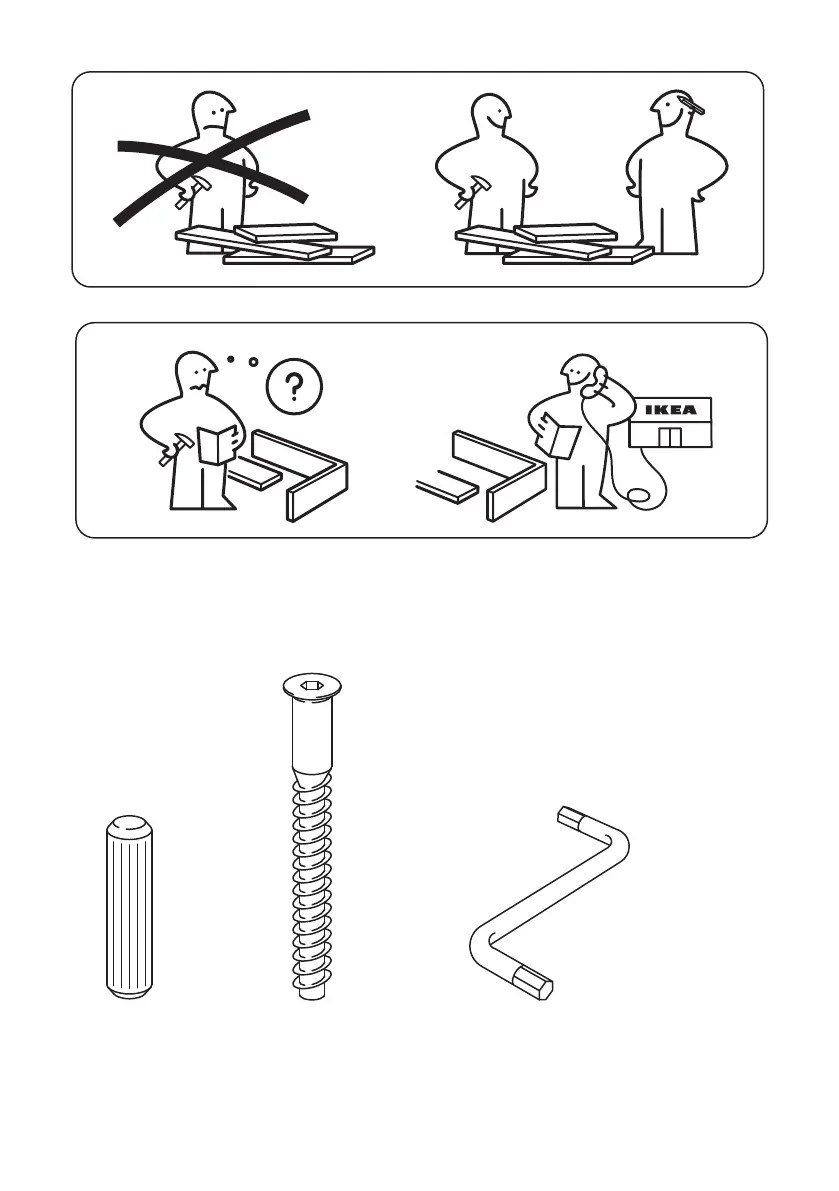 ?

IKEA