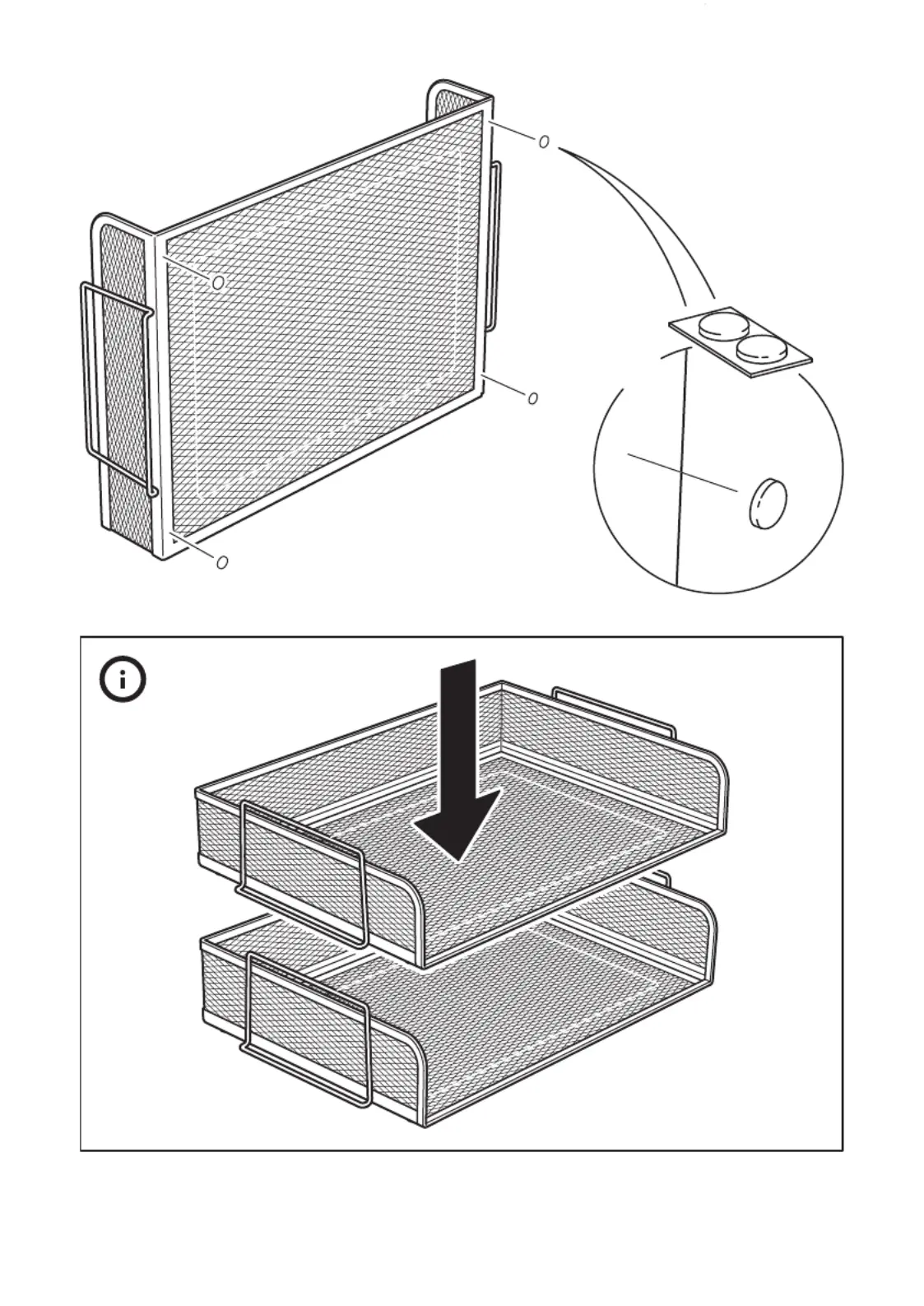 i