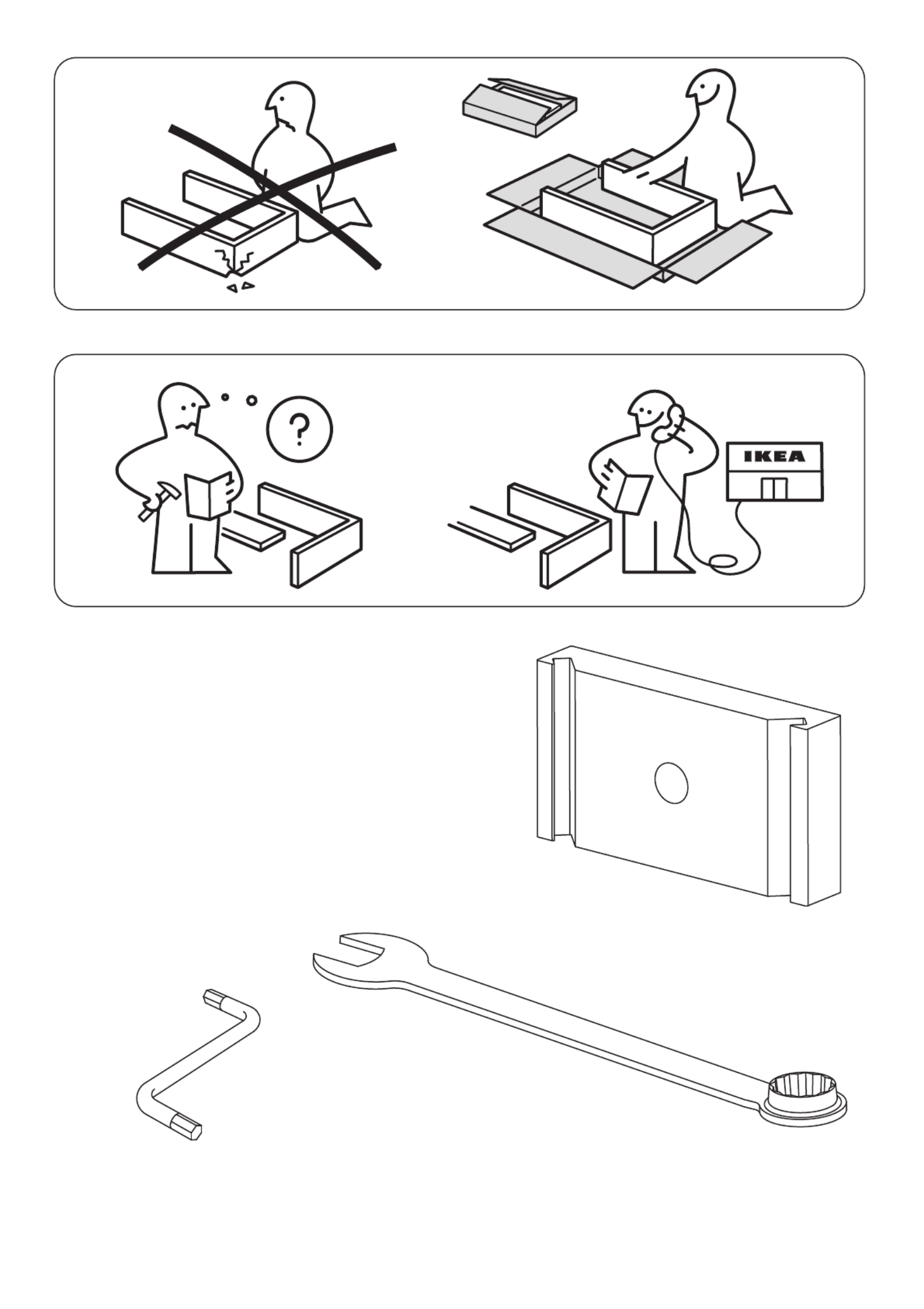 ?

IKEA