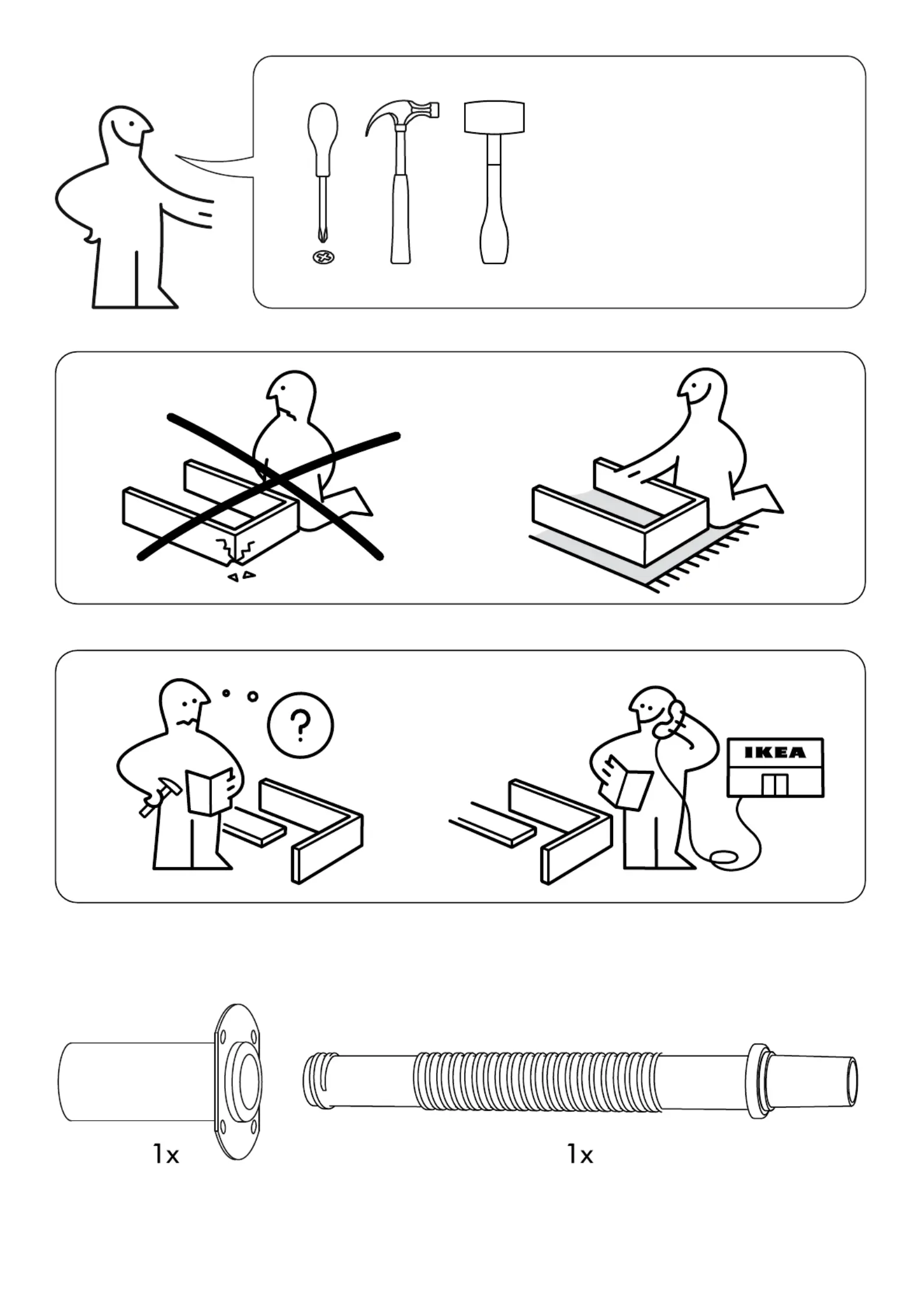 ?

IKEA

1x

1x