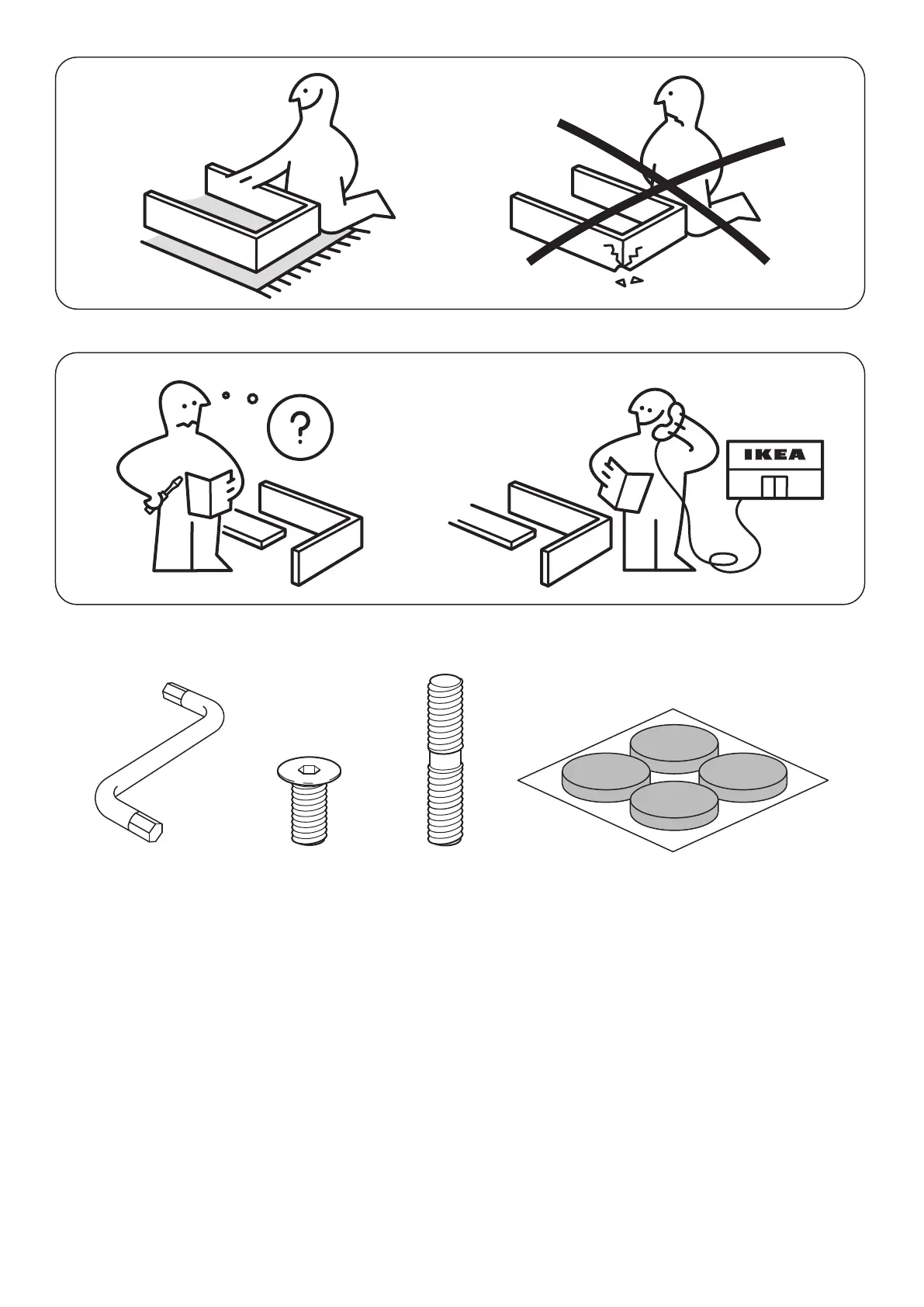 ?

IKEA