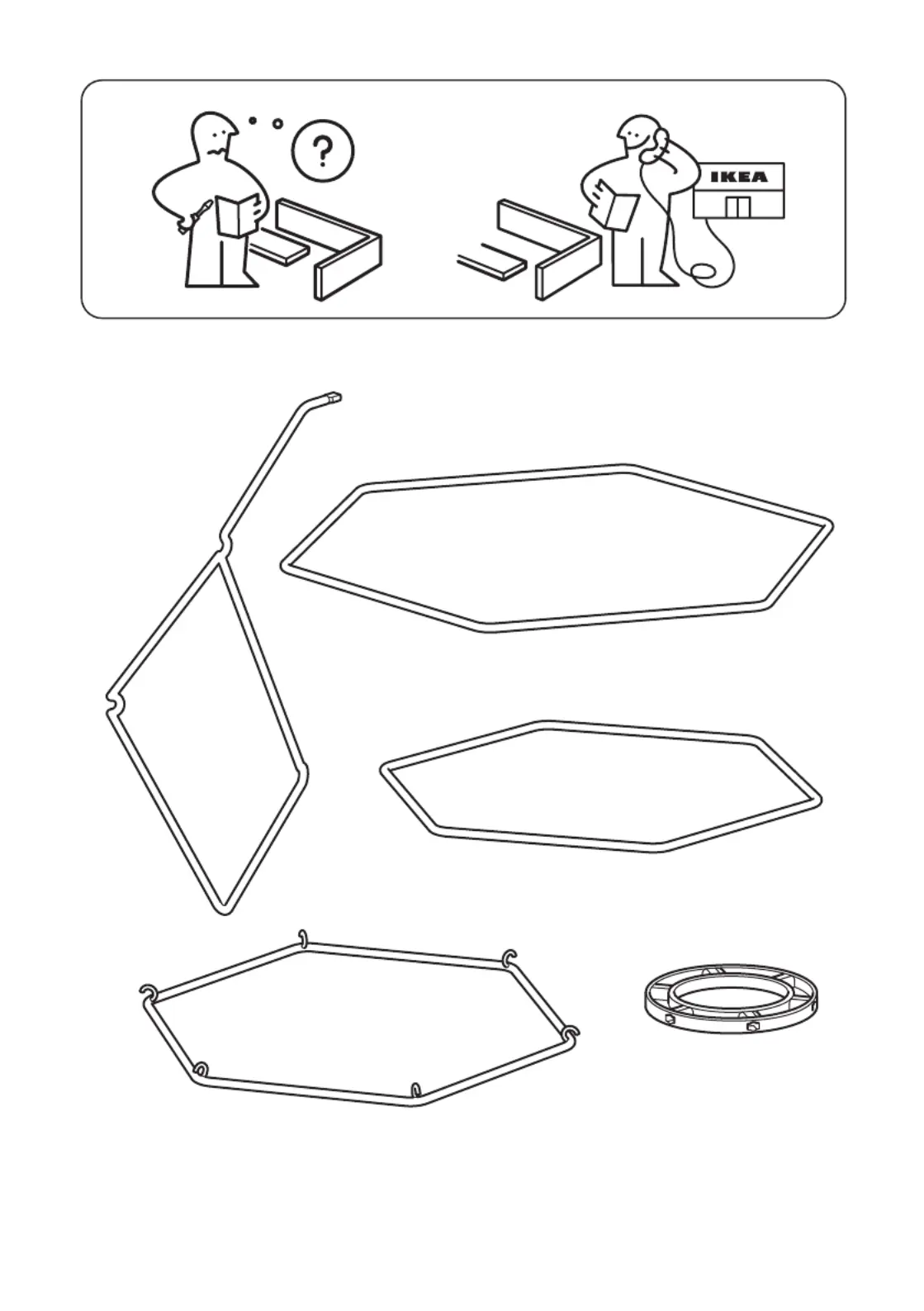 ?

IKEA