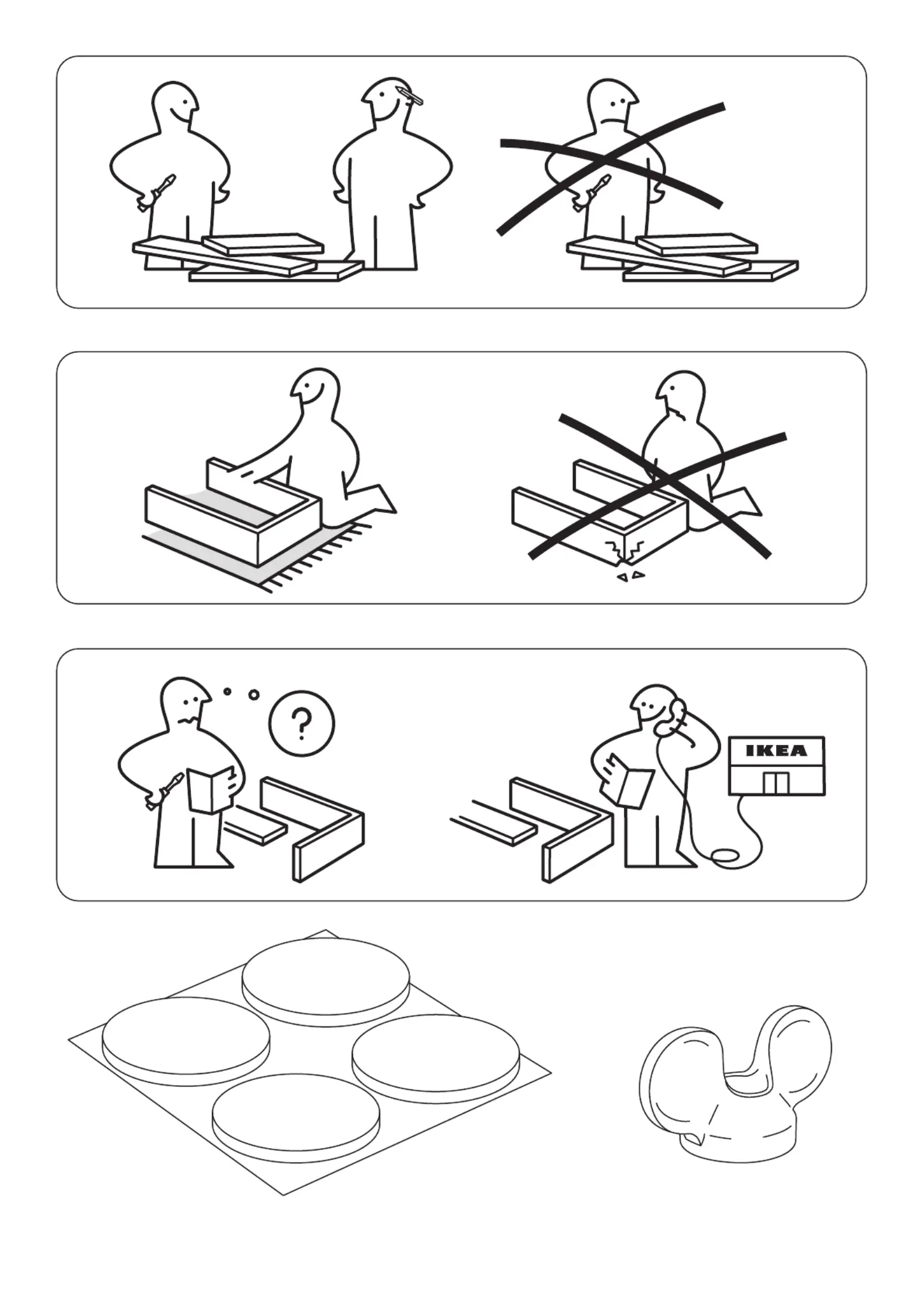 ?

IKEA