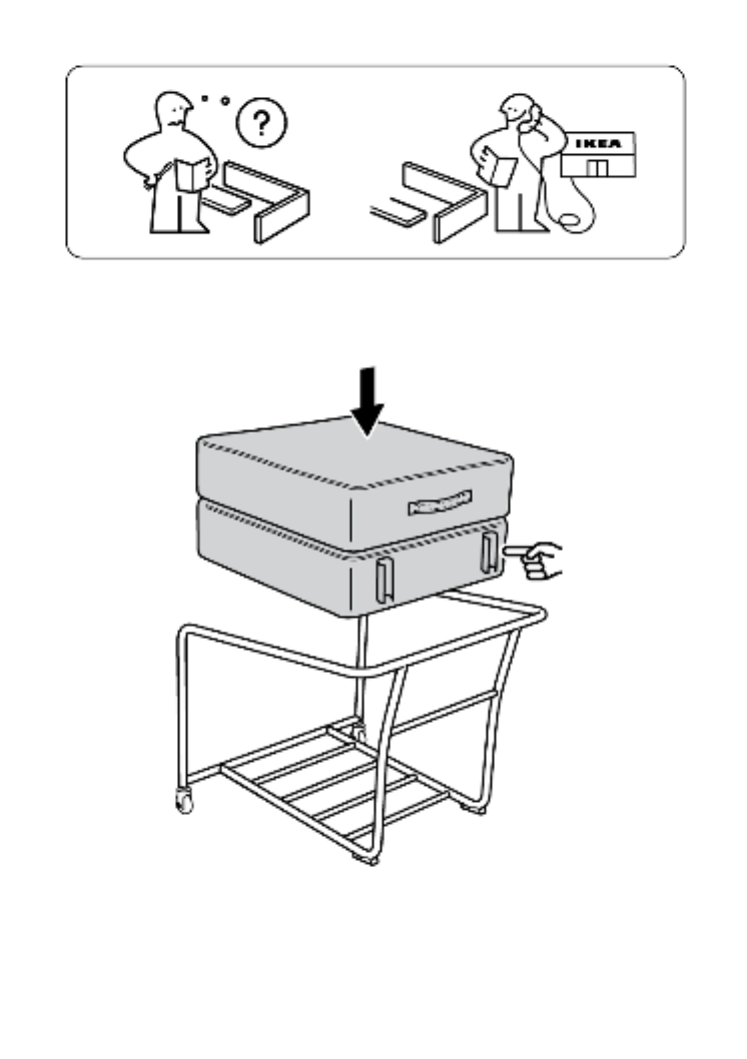 ?

IKEA