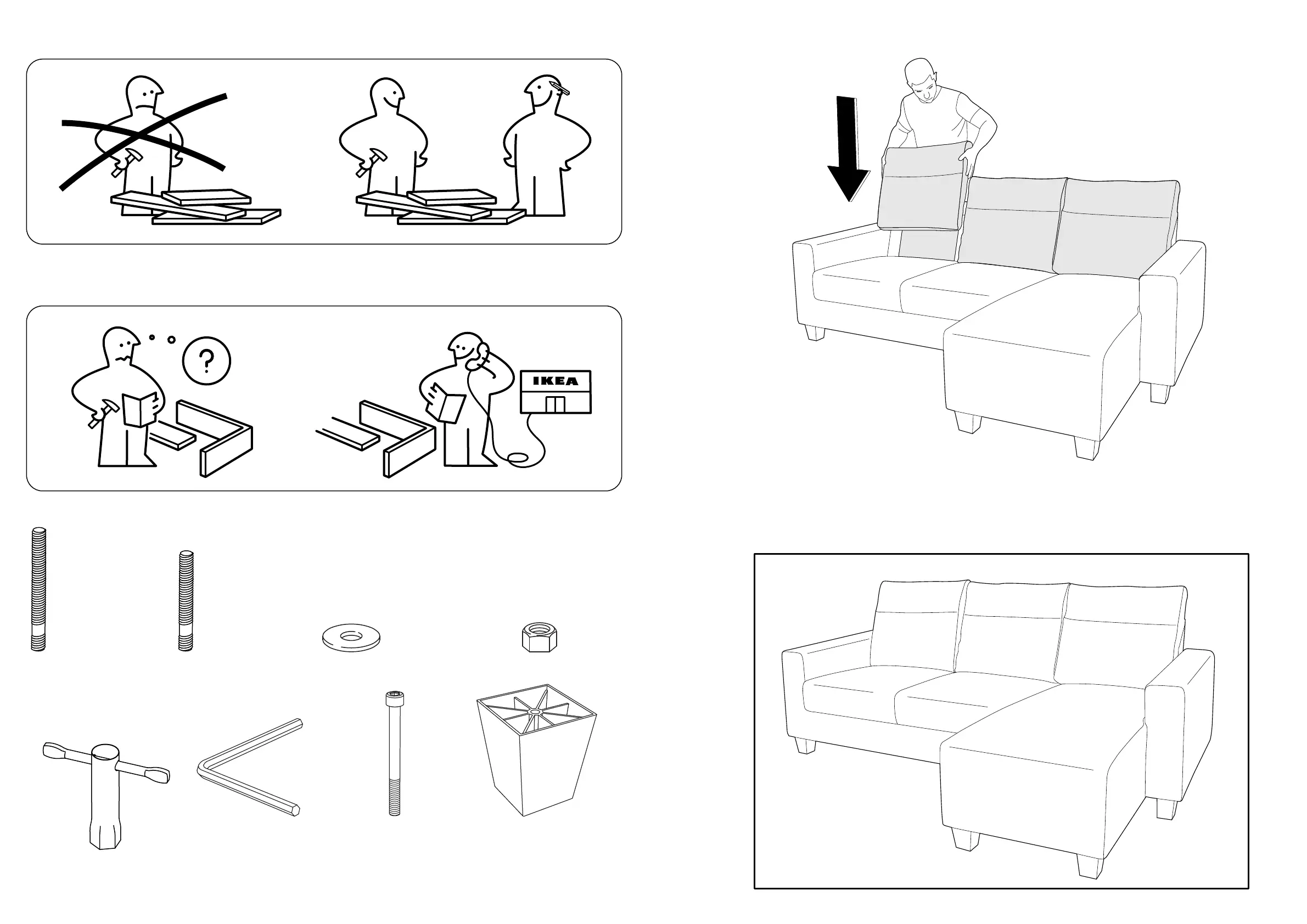 ?

IKEA