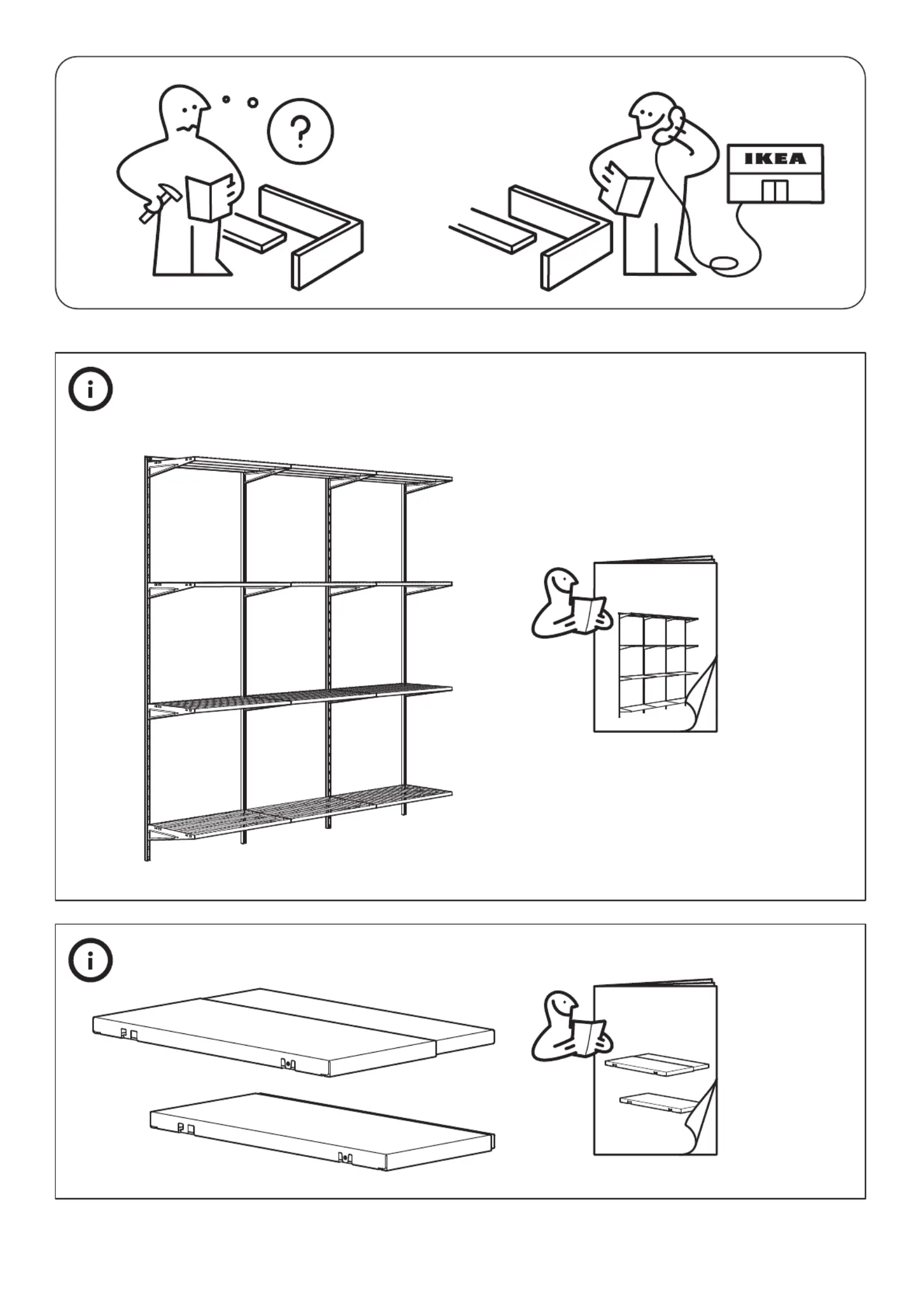 ?

IKEA

i

i