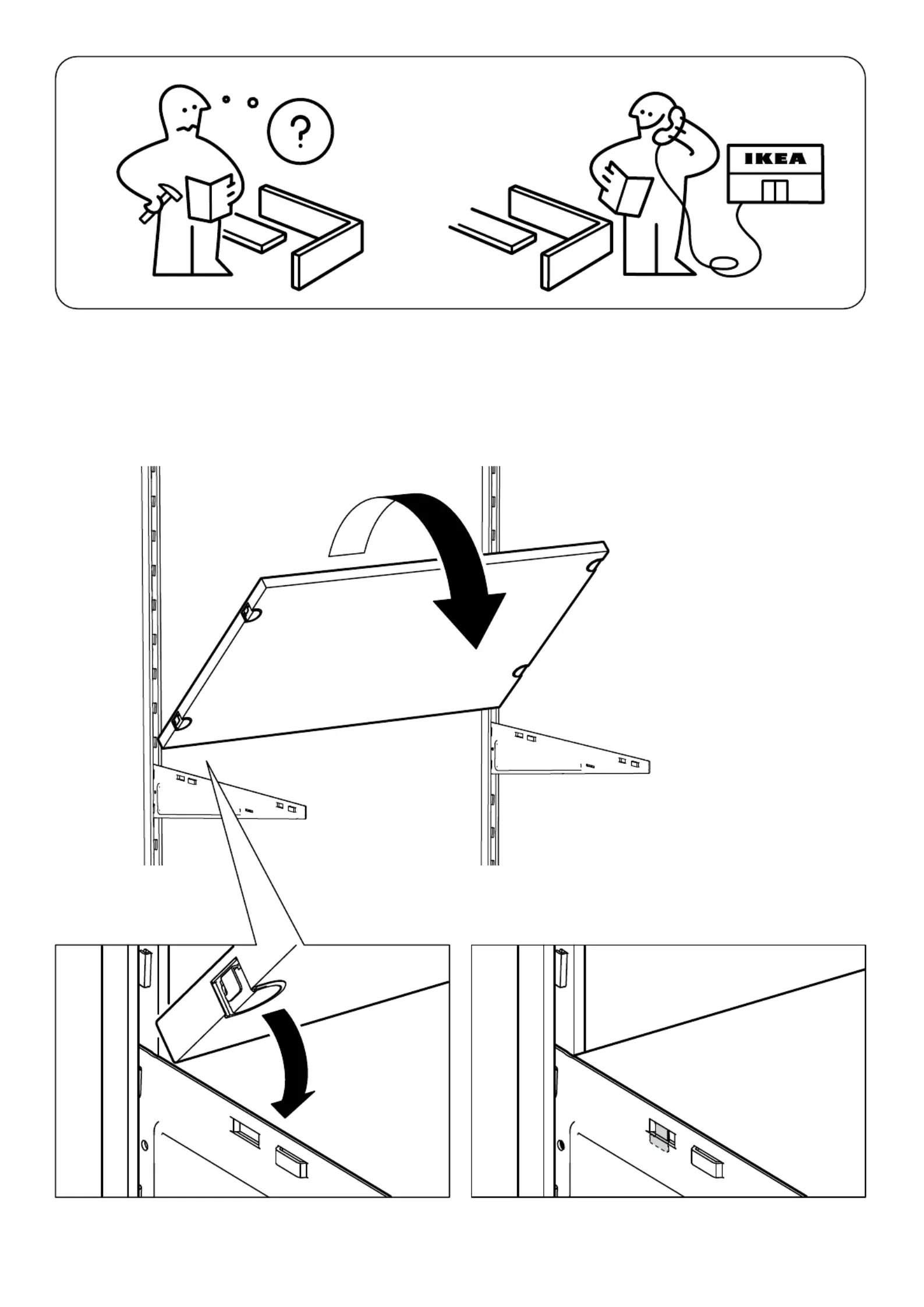 ?

IKEA