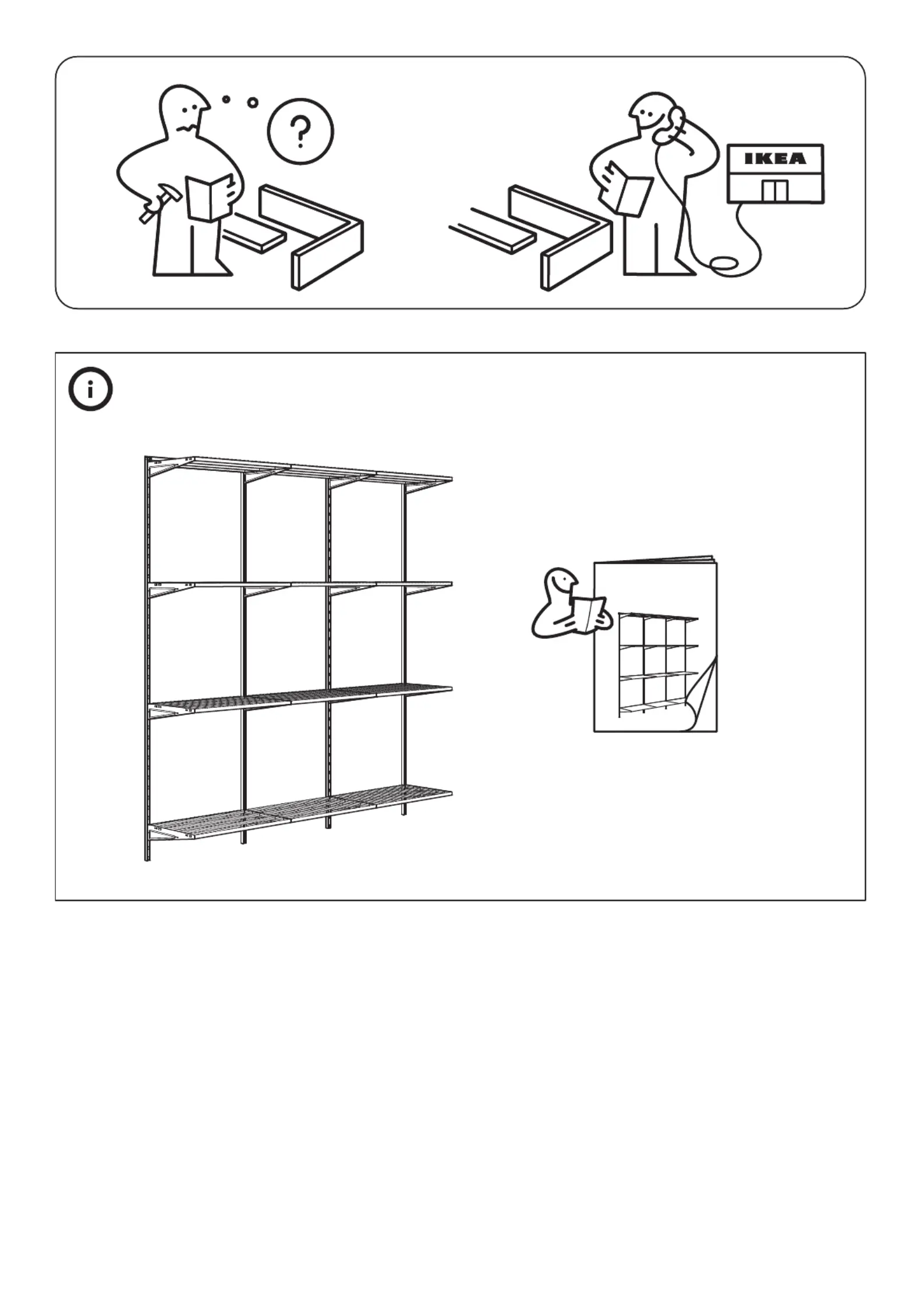 ?

IKEA

i