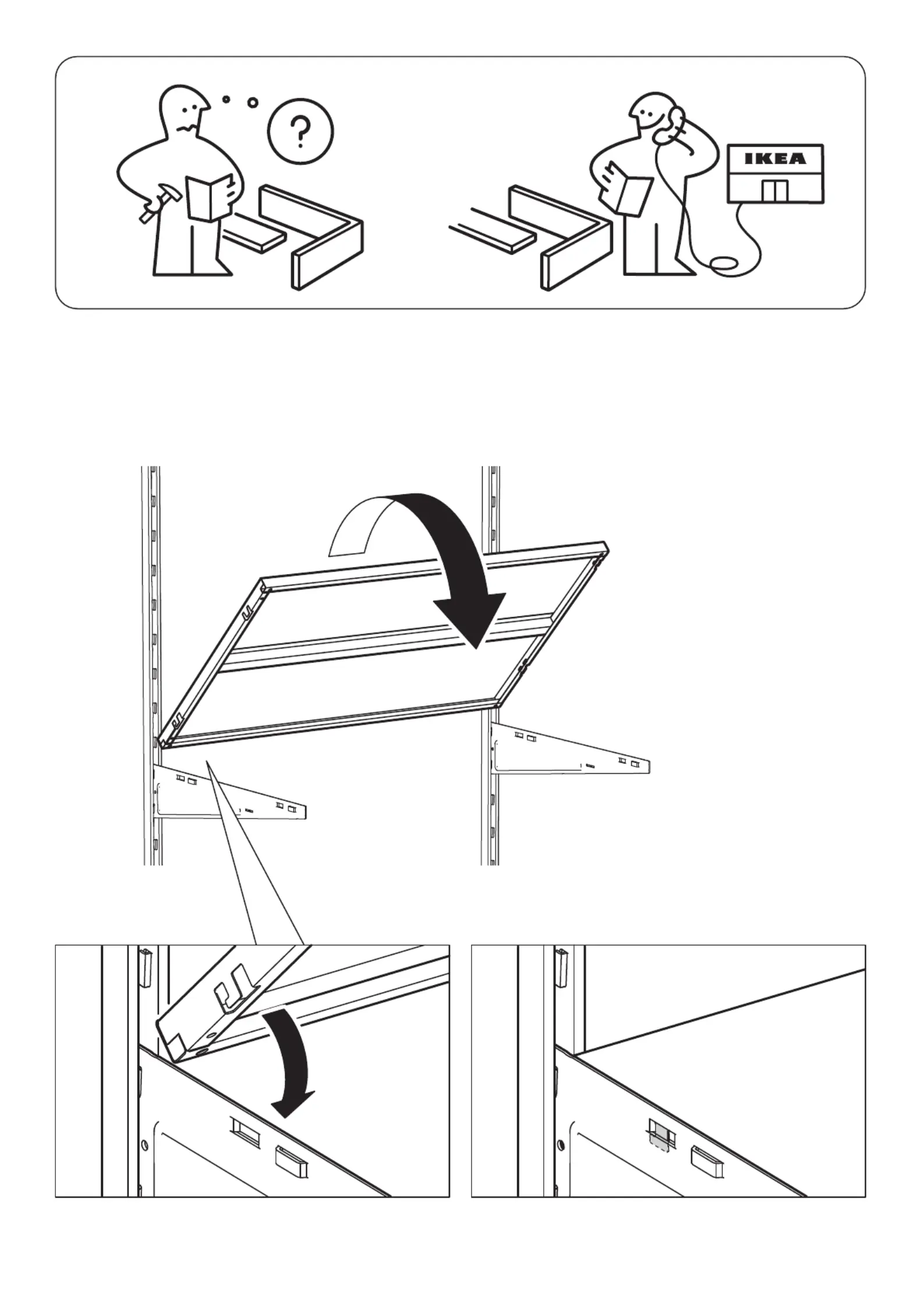 ?

IKEA