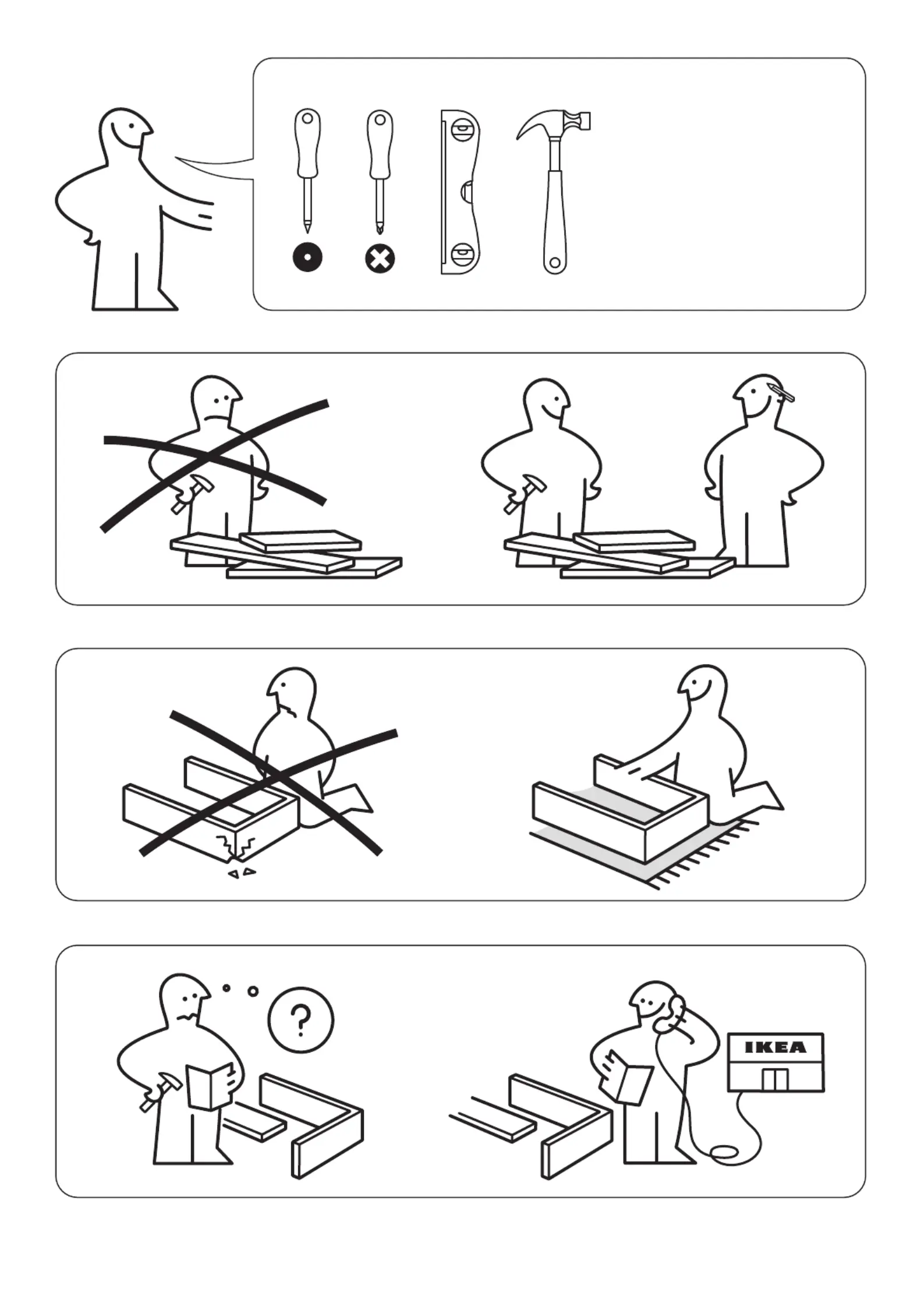 ?

IKEA