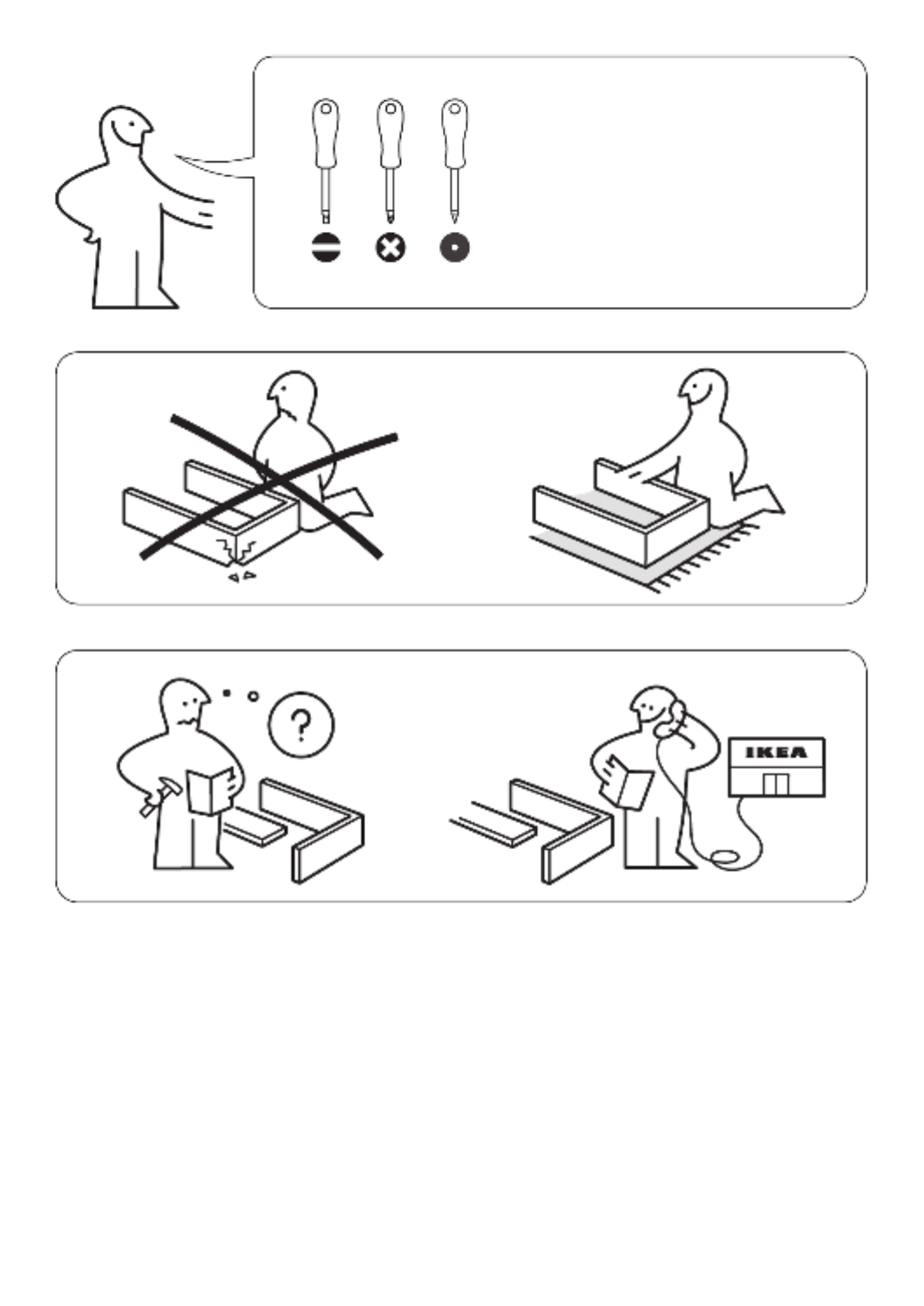 ?

IKEA