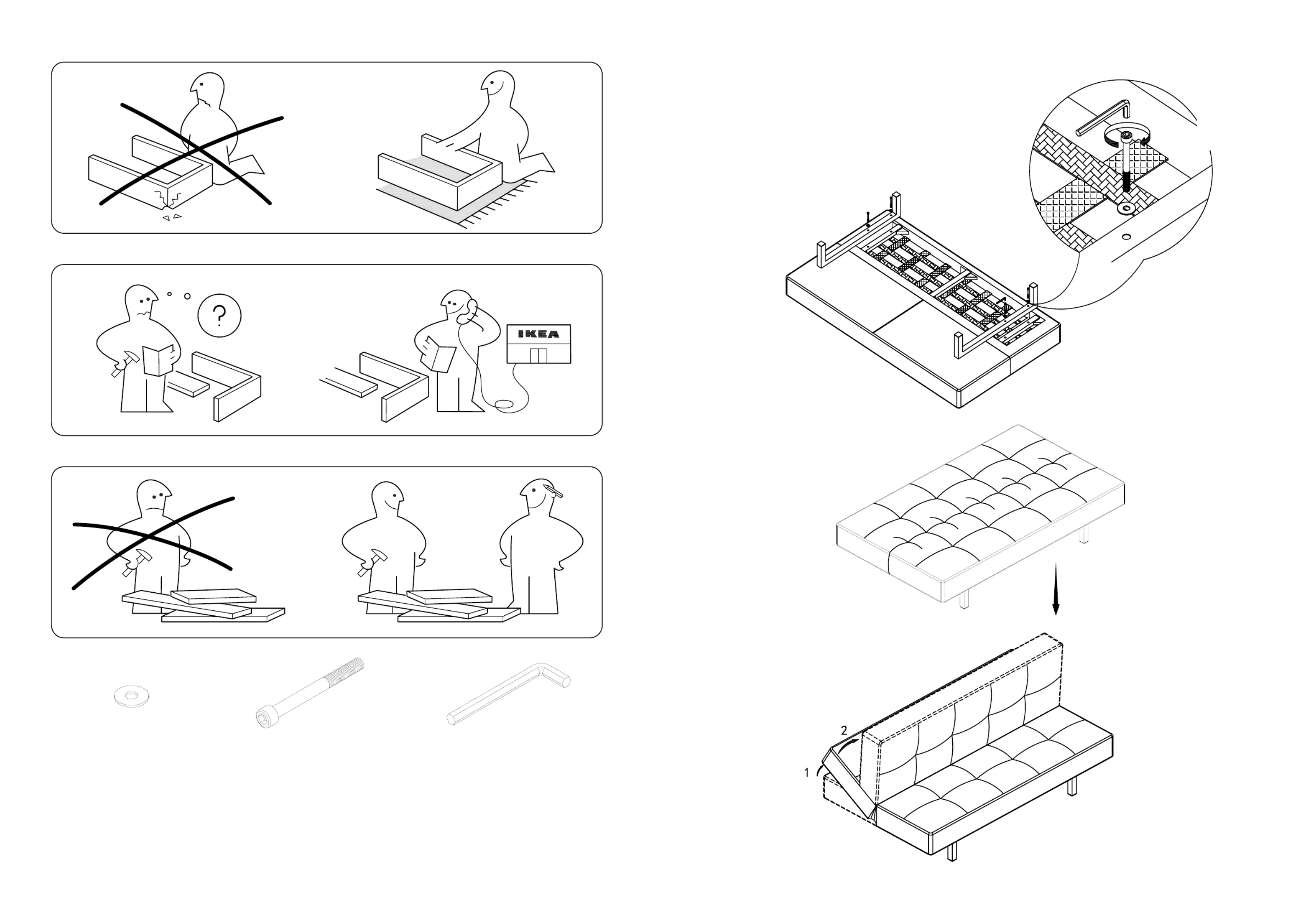 ?

IKEA

2
1