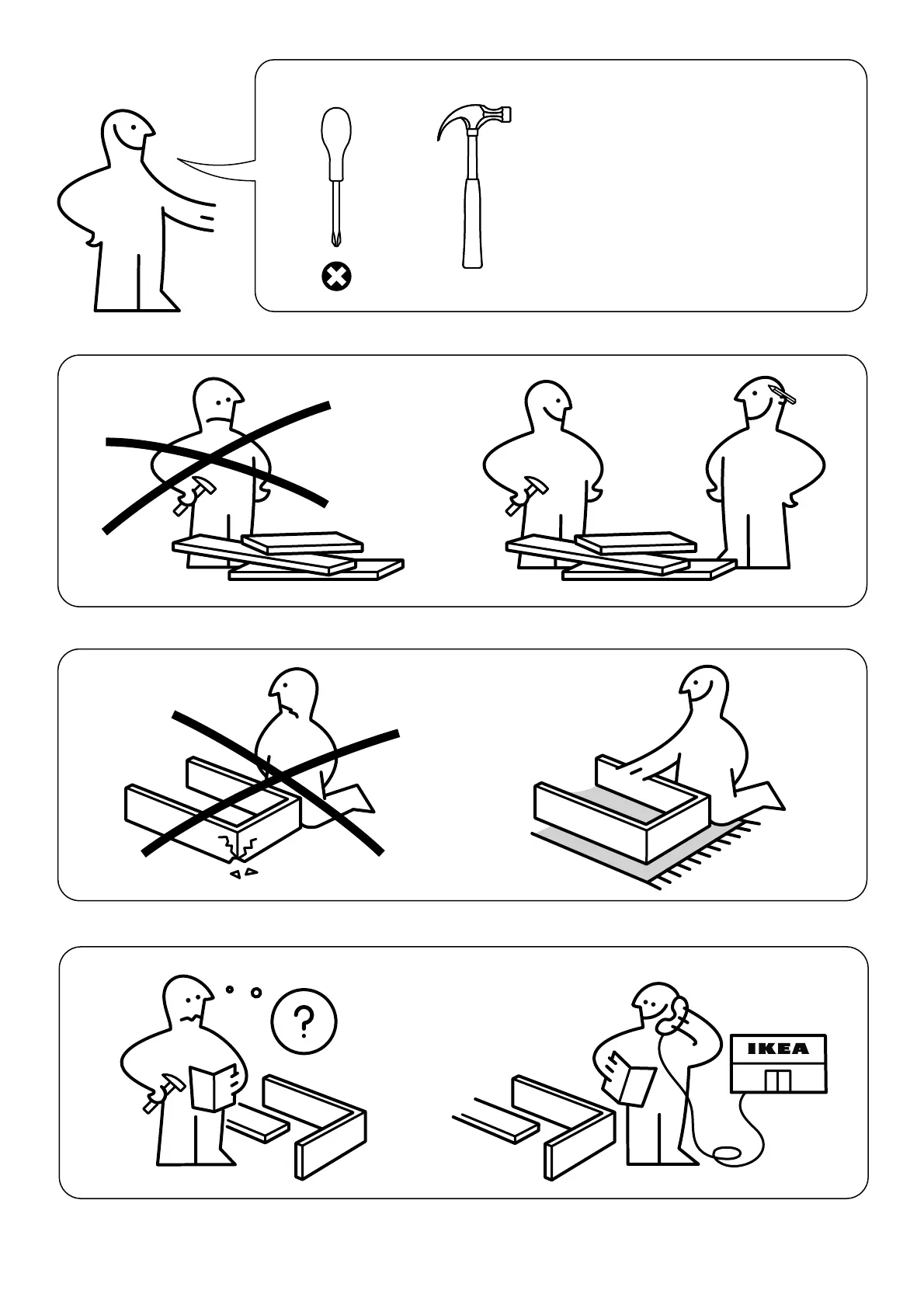 ?

IKEA