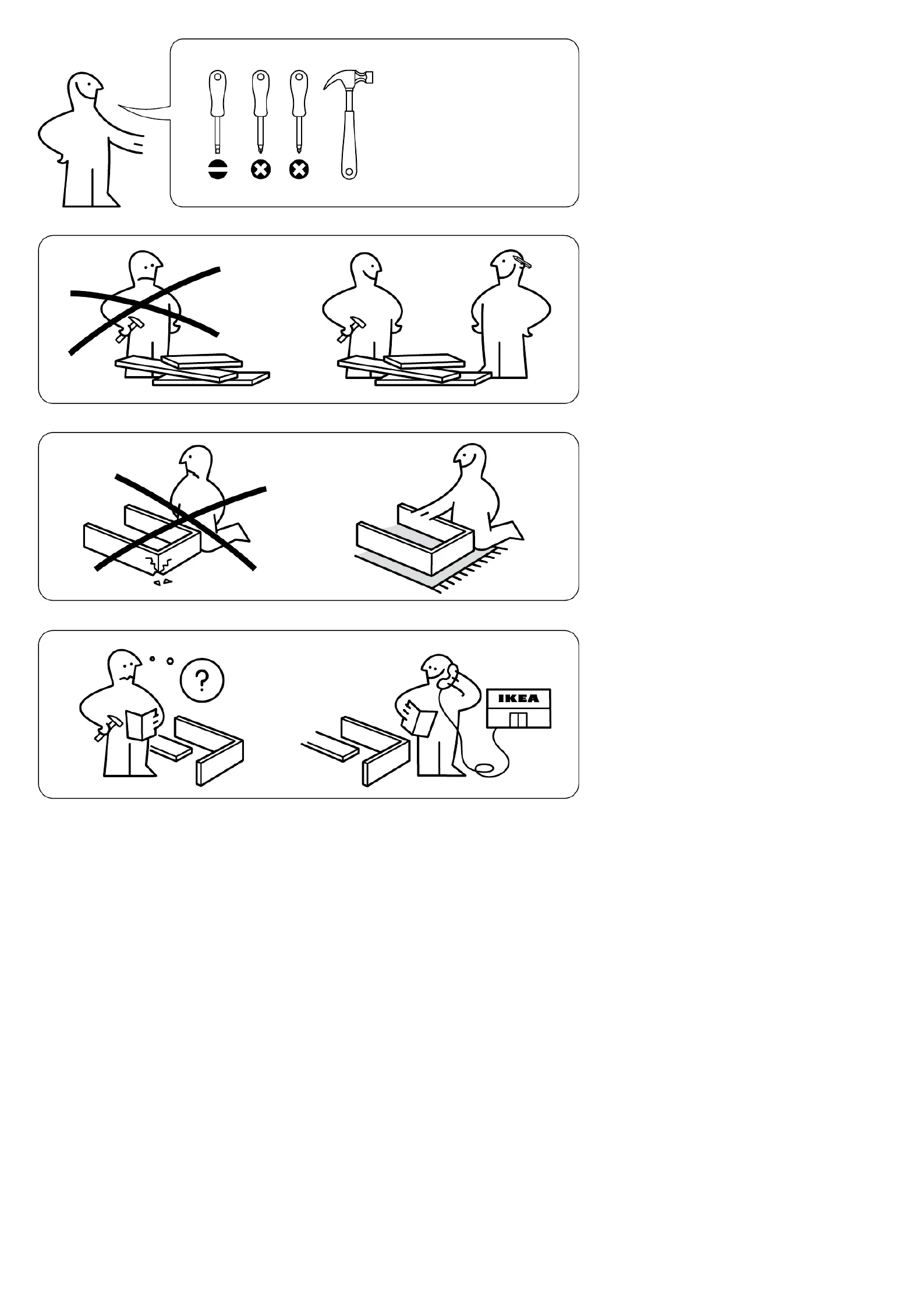 ?

IKEA