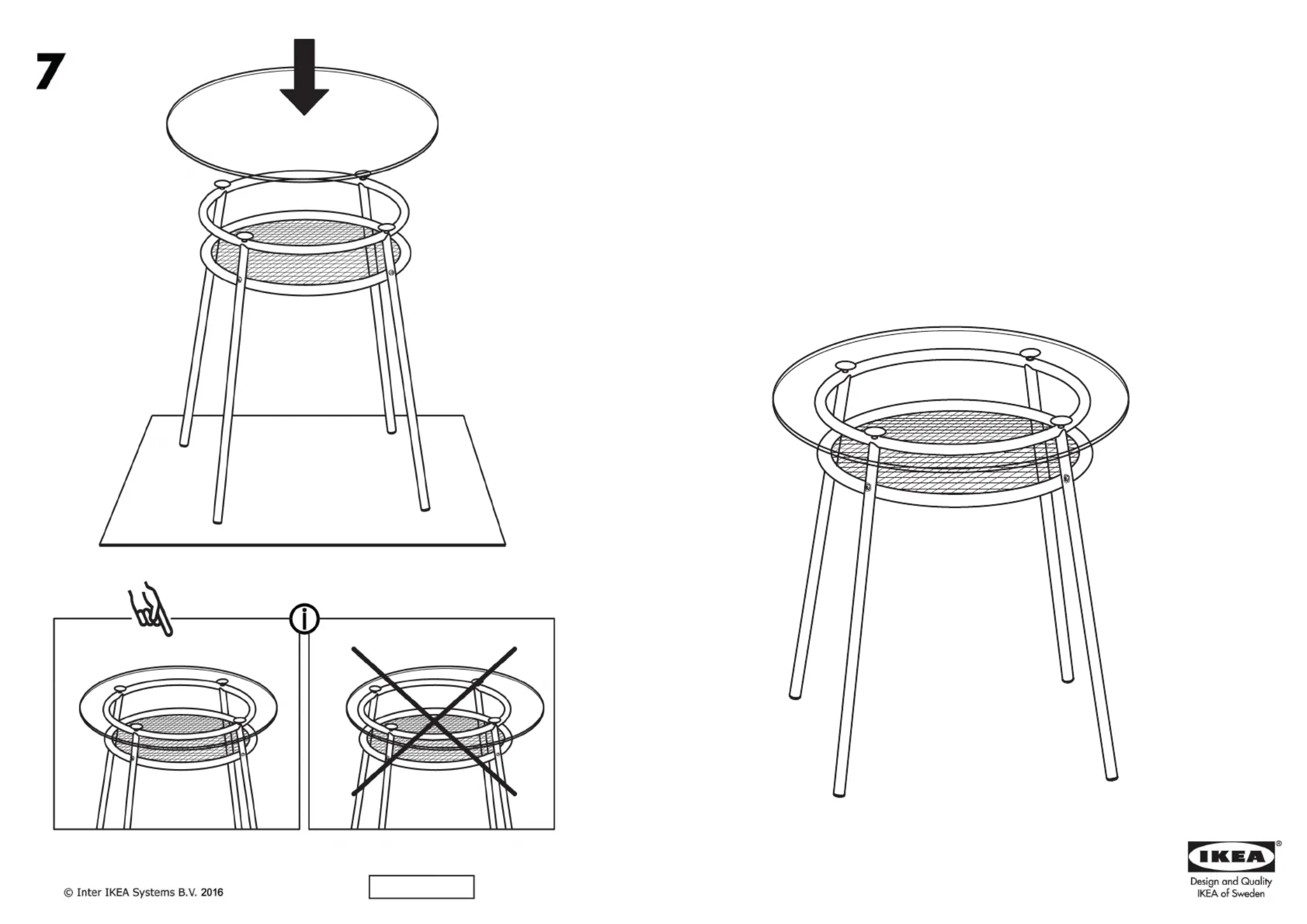 7

i

© Inter IKEA Systems B.V. 2016

IKEA®
Design and Quality
IKEA of Sweden