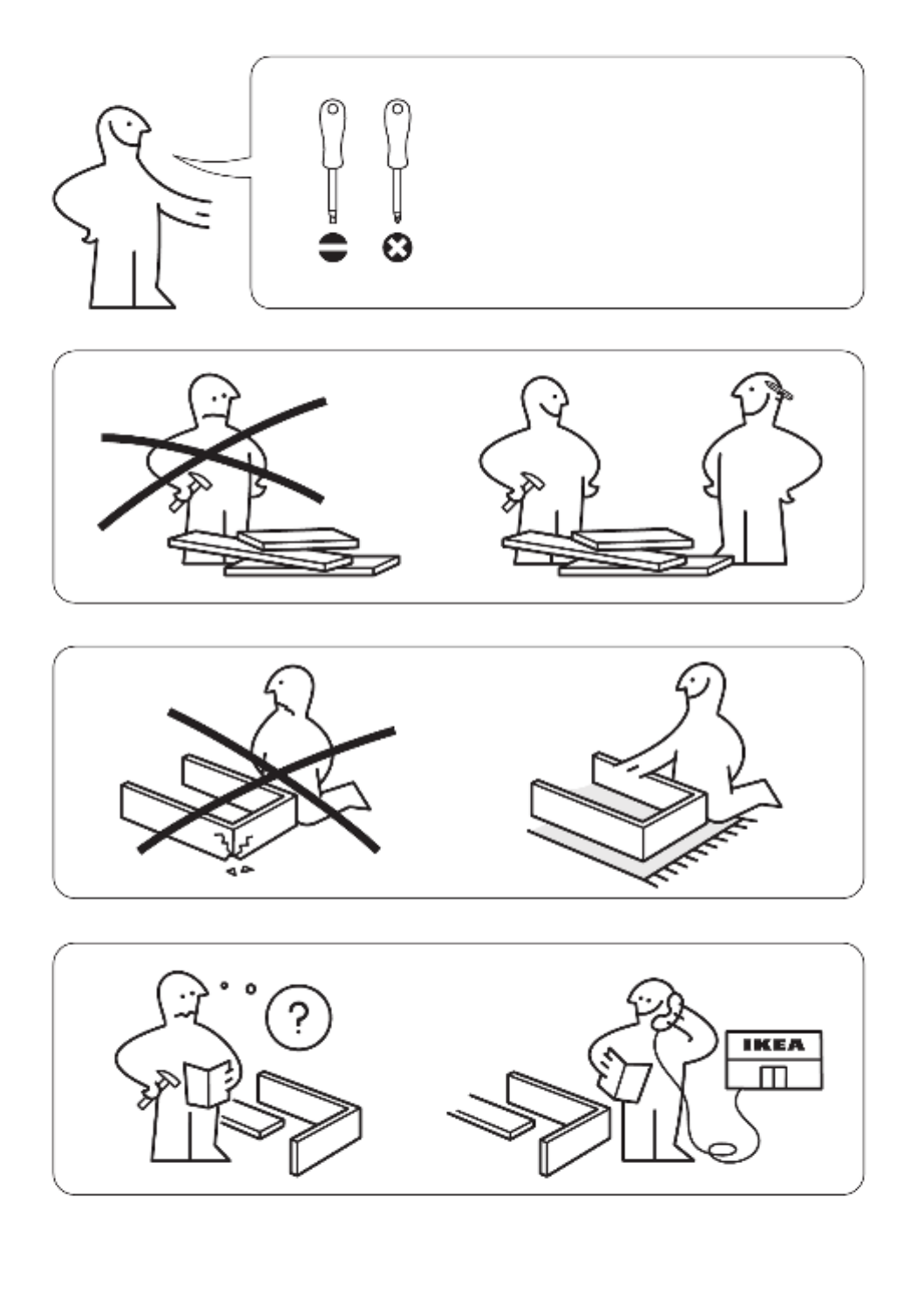 ?

IKEA