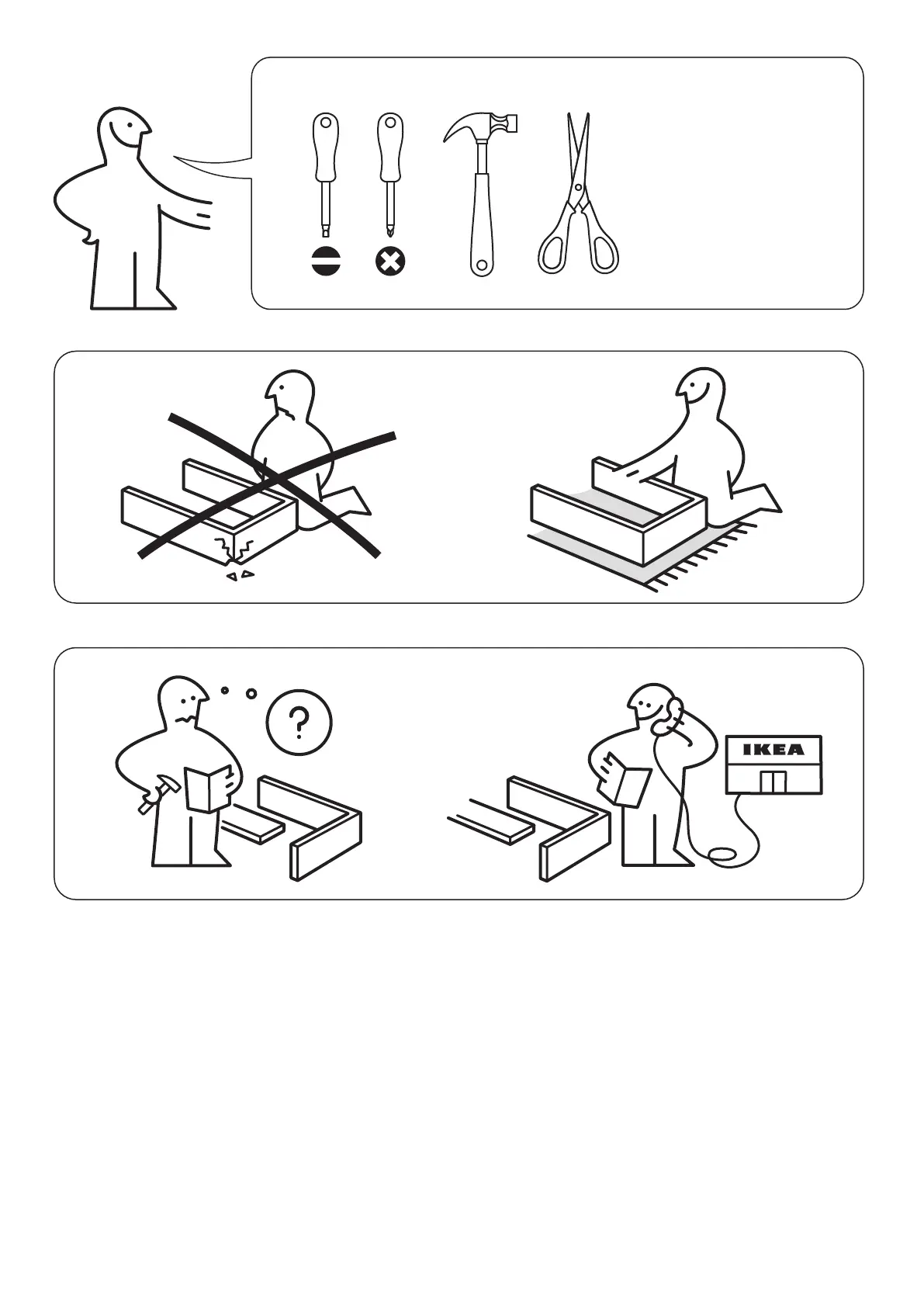 ?

IKEA