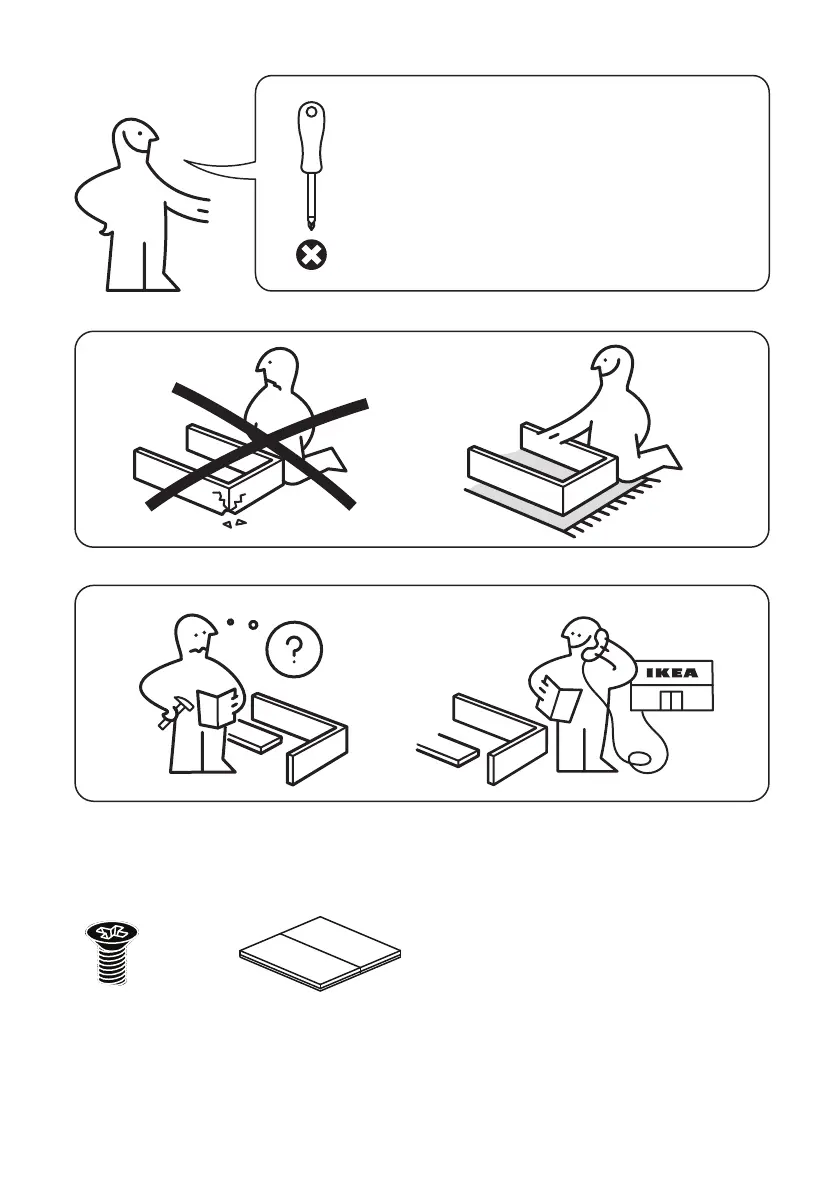 ?

IKEA