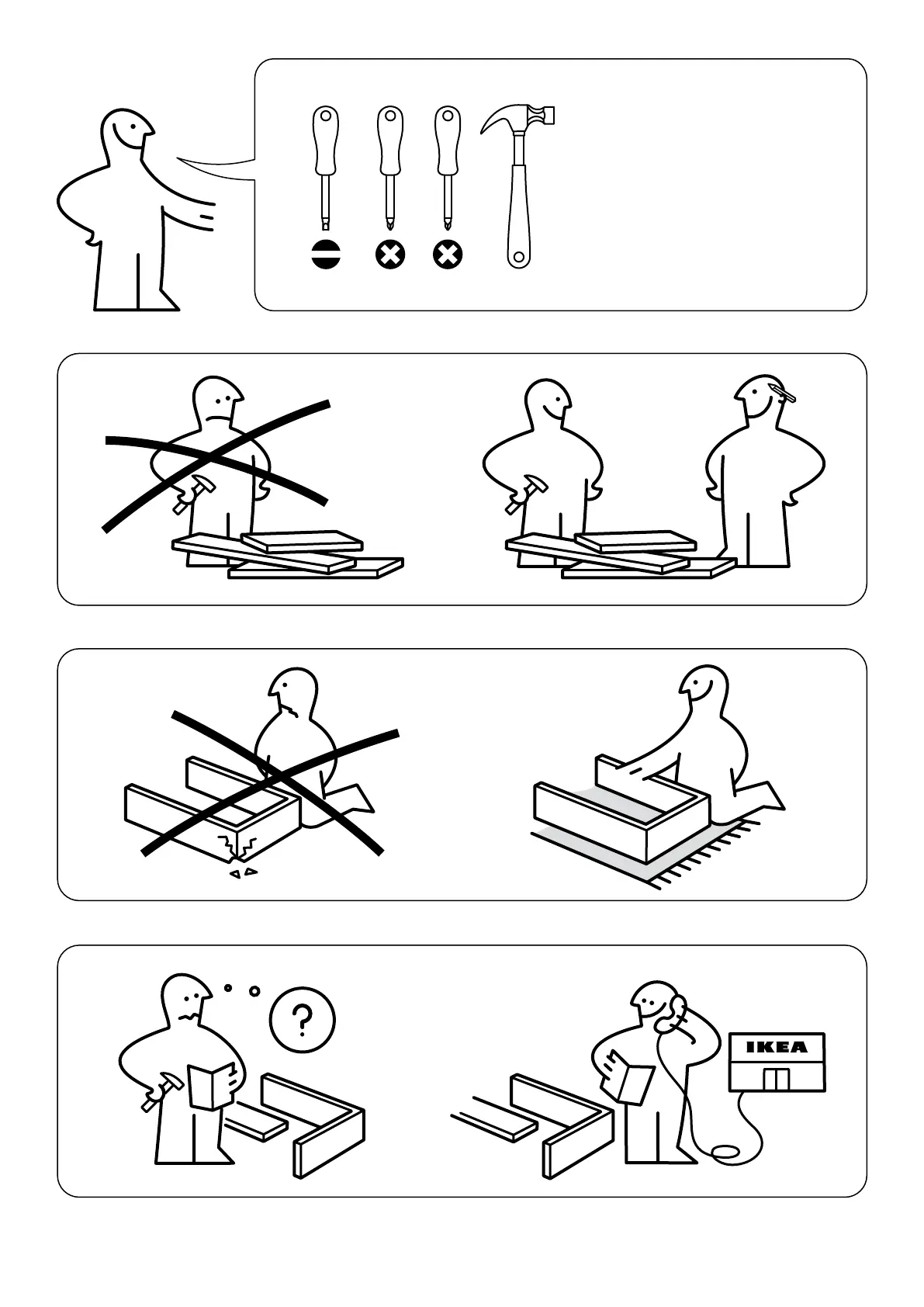 ?

IKEA