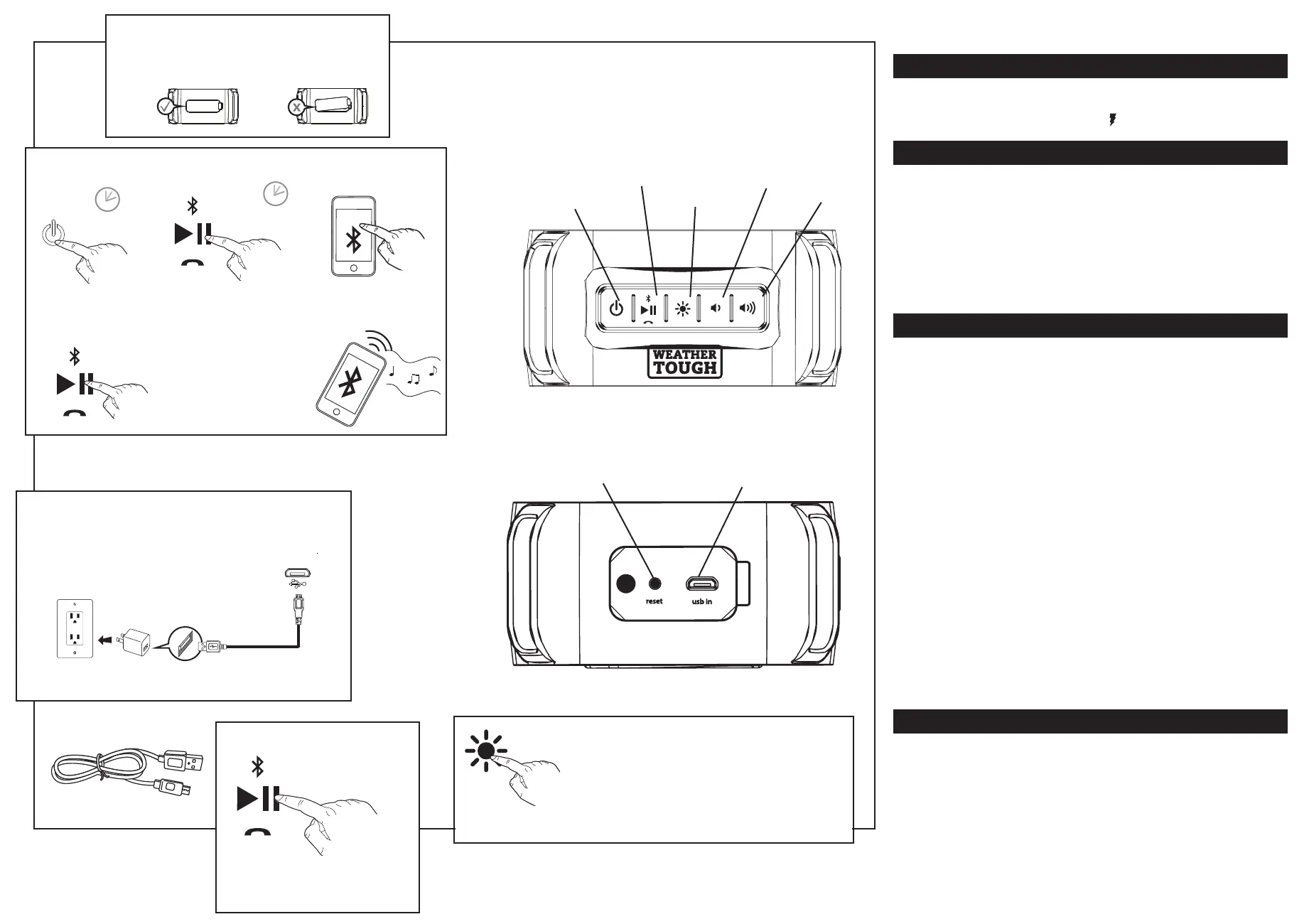 WEATHER TOUGH

reset

usb in