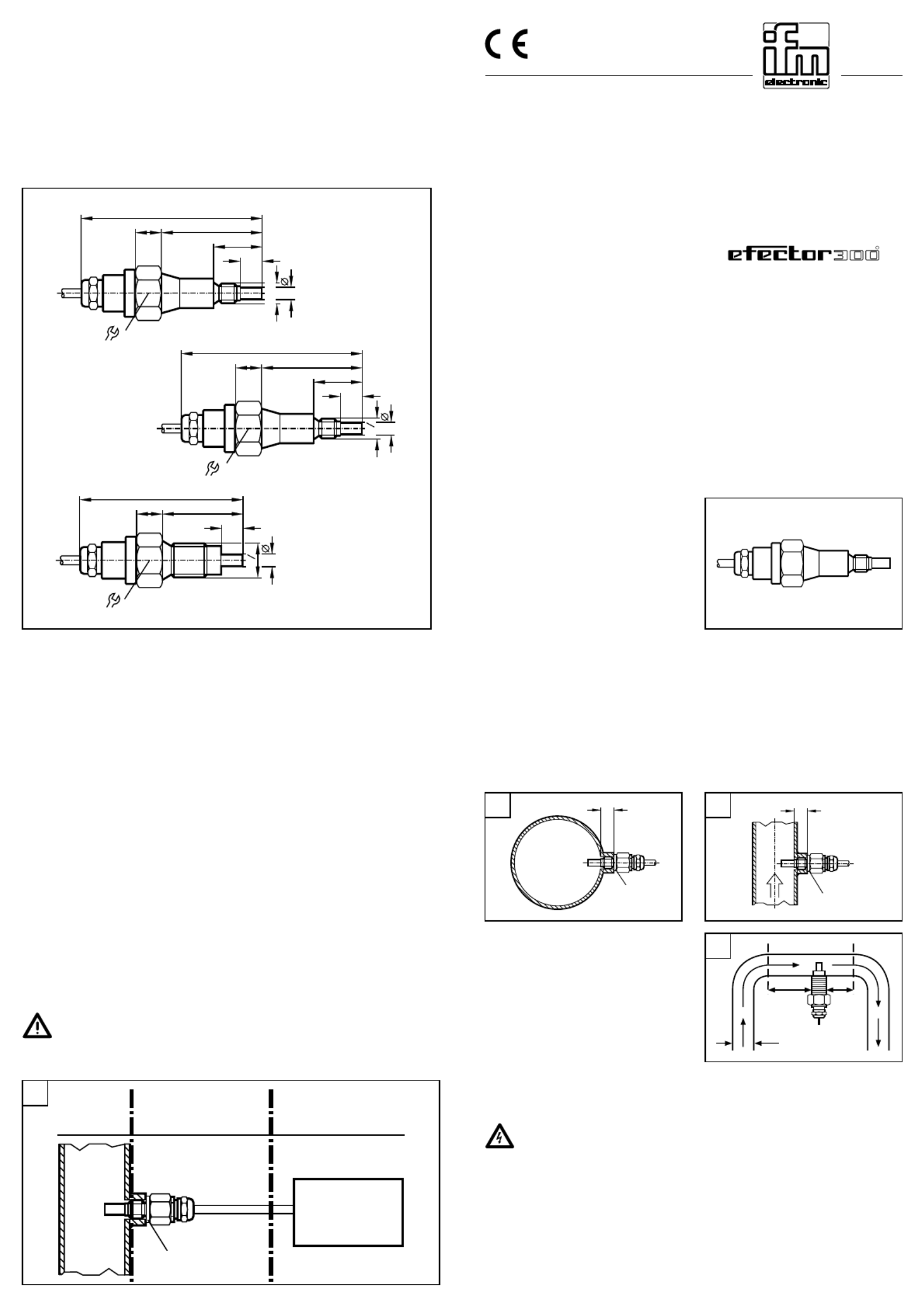 CE

ifm electronic

efector300