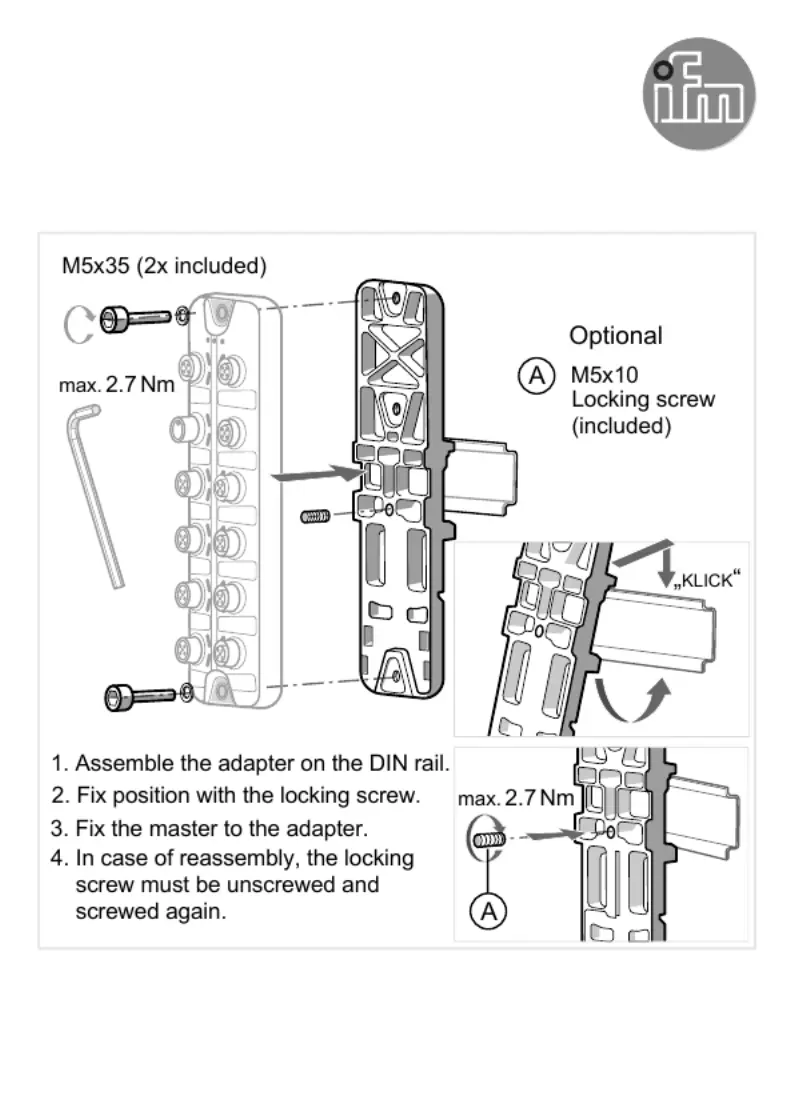 ifm

M5x35 (2x included)

max. 2.7 Nm

Optional

A M5x10 Locking screw (included)

„KLICK“

1. Assemble the adapter on the DIN rail.
2. Fix position with the locking screw.
3. Fix the master to the adapter.
4. In case of reassembly, the locking screw must be unscrewed and screwed again.

max. 2.7 Nm

A