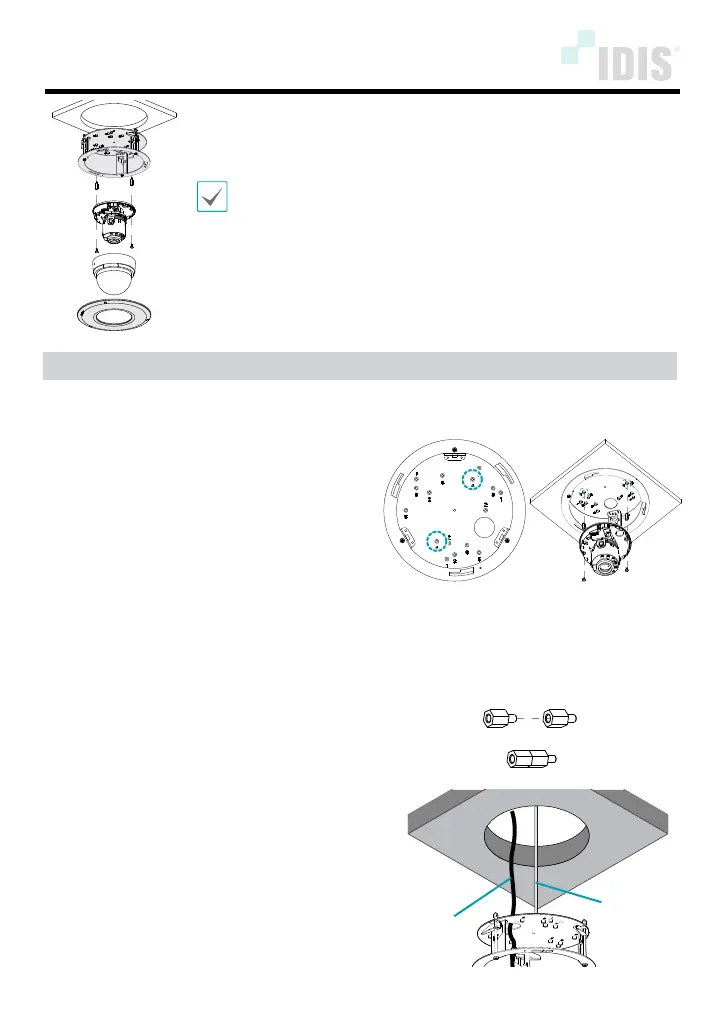 IDIS