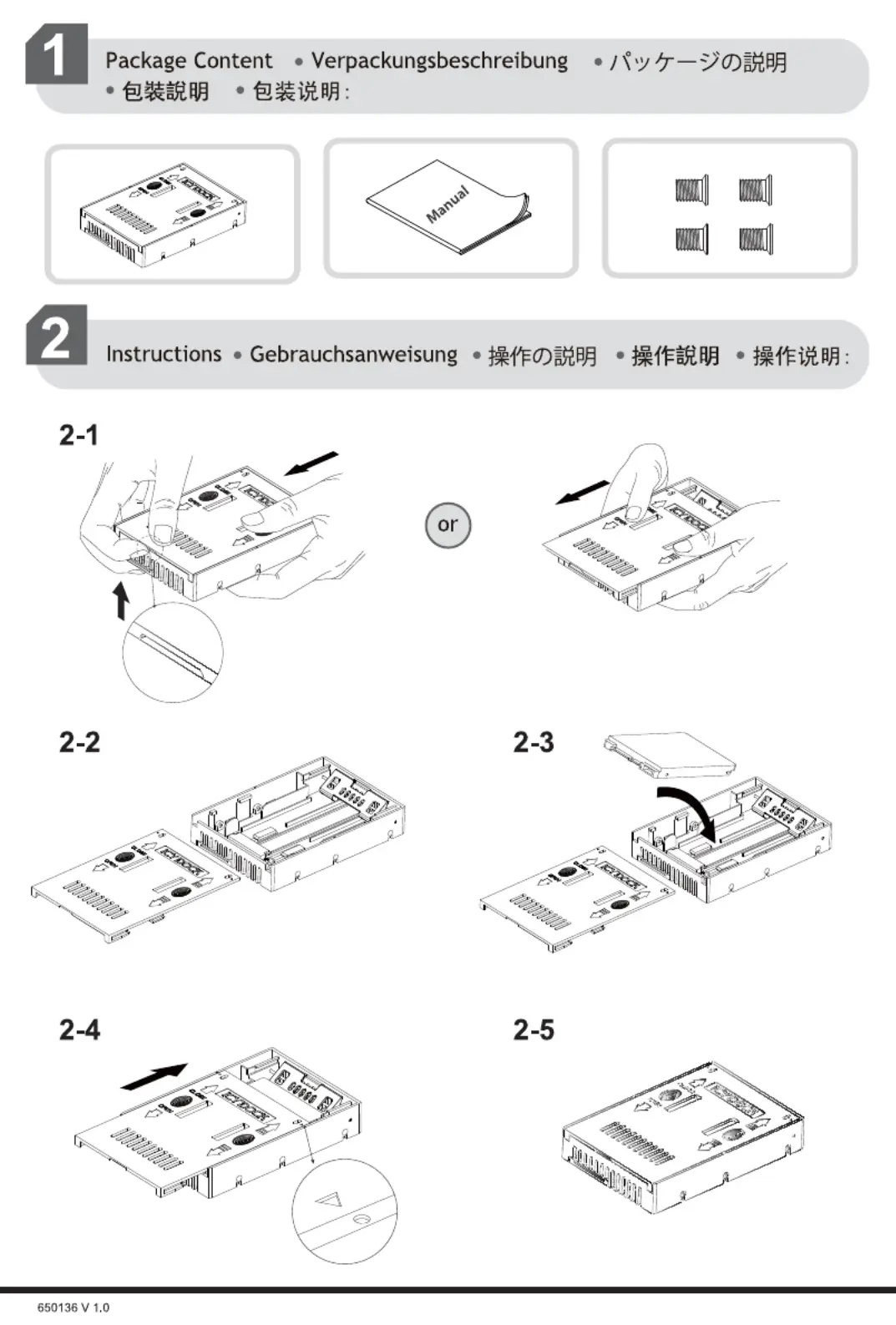 1

Package Content • Verpackungsbeschreibung • パッケージの説明 • 包裝說明 • 包装说明:

Manual

2

Instructions • Gebrauchsanweisung • 操作の説明 • 操作說明 • 操作说明:

2-1

or

2-2

2-3

2-4

2-5

650136 V 1.0