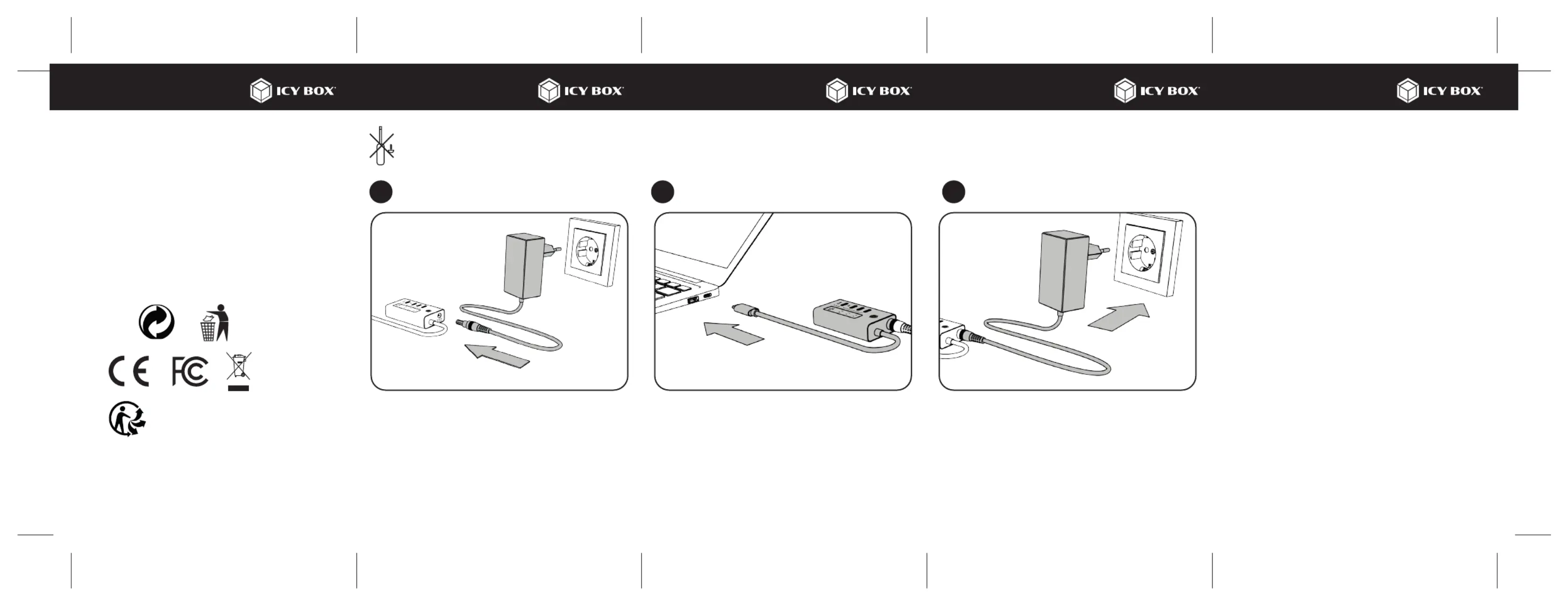 ICY BOX ICY BOX ICY BOX ICY BOX ICY BOX

CE FC